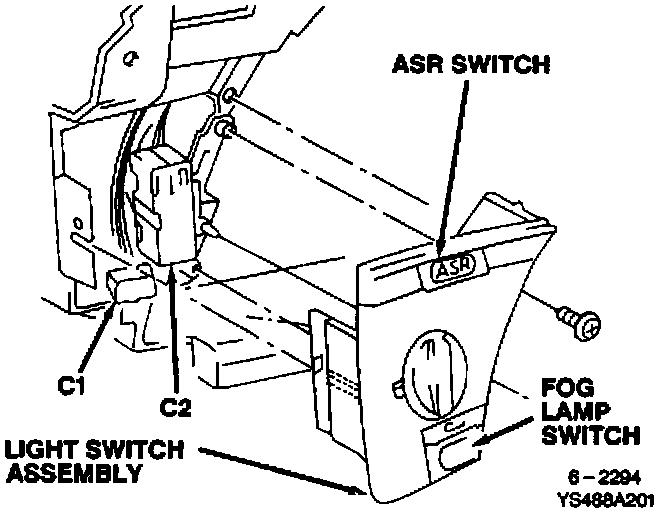 ASR SWITCH

ASR

C1

C2

FOG LAMP SWITCH

LIGHT SWITCH ASSEMBLY

6 – 2294
YS488A201