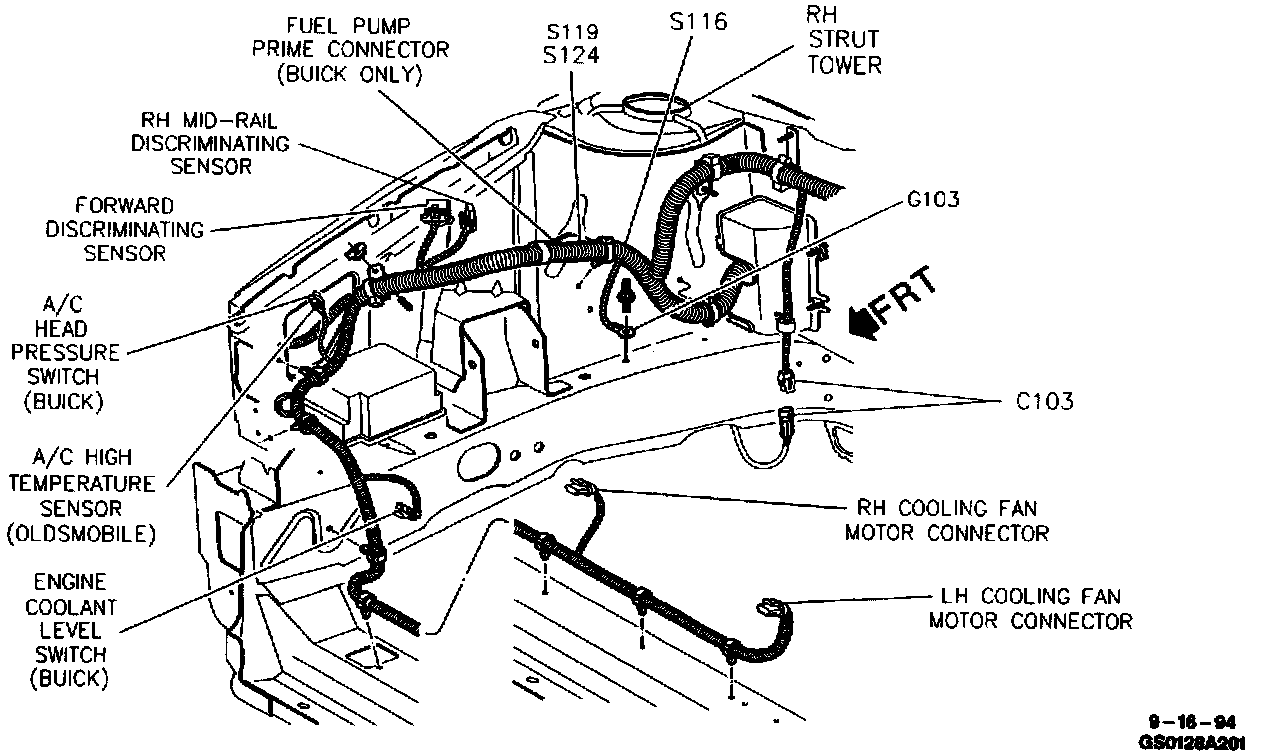 FUEL PUMP PRIME CONNECTOR (BUICK ONLY)

S119
S124

S116

RH STRUT TOWER

RH MID-RAIL DISCRIMINATING SENSOR

FORWARD DISCRIMINATING SENSOR

G103

FRT

A/C HEAD PRESSURE SWITCH (BUICK)

C103

A/C HIGH TEMPERATURE SENSOR (OLDSMOBILE)

RH COOLING FAN MOTOR CONNECTOR

ENGINE COOLANT LEVEL SWITCH (BUICK)

LH COOLING FAN MOTOR CONNECTOR

9-16-94
GS0128A201