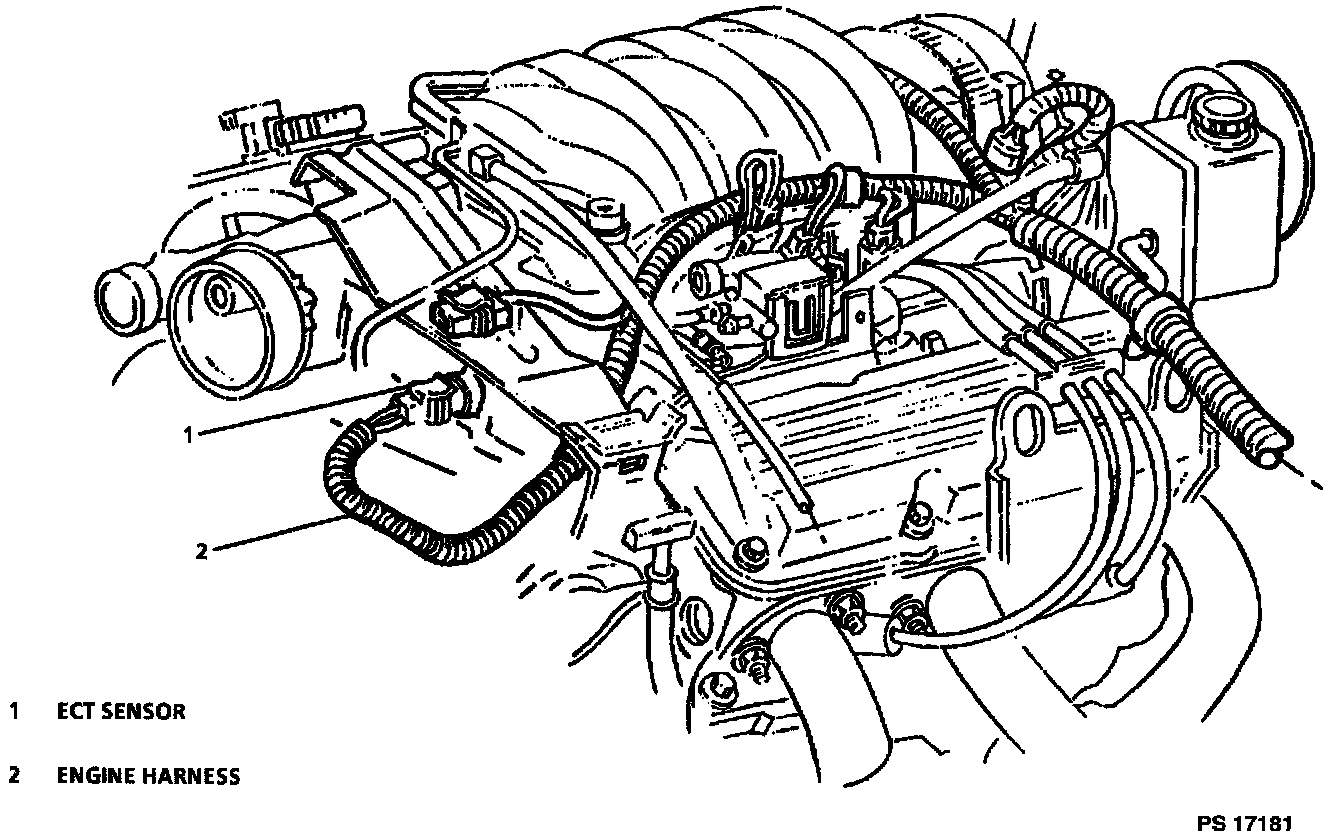 1

2

1 ECT SENSOR

2 ENGINE HARNESS

PS 17181