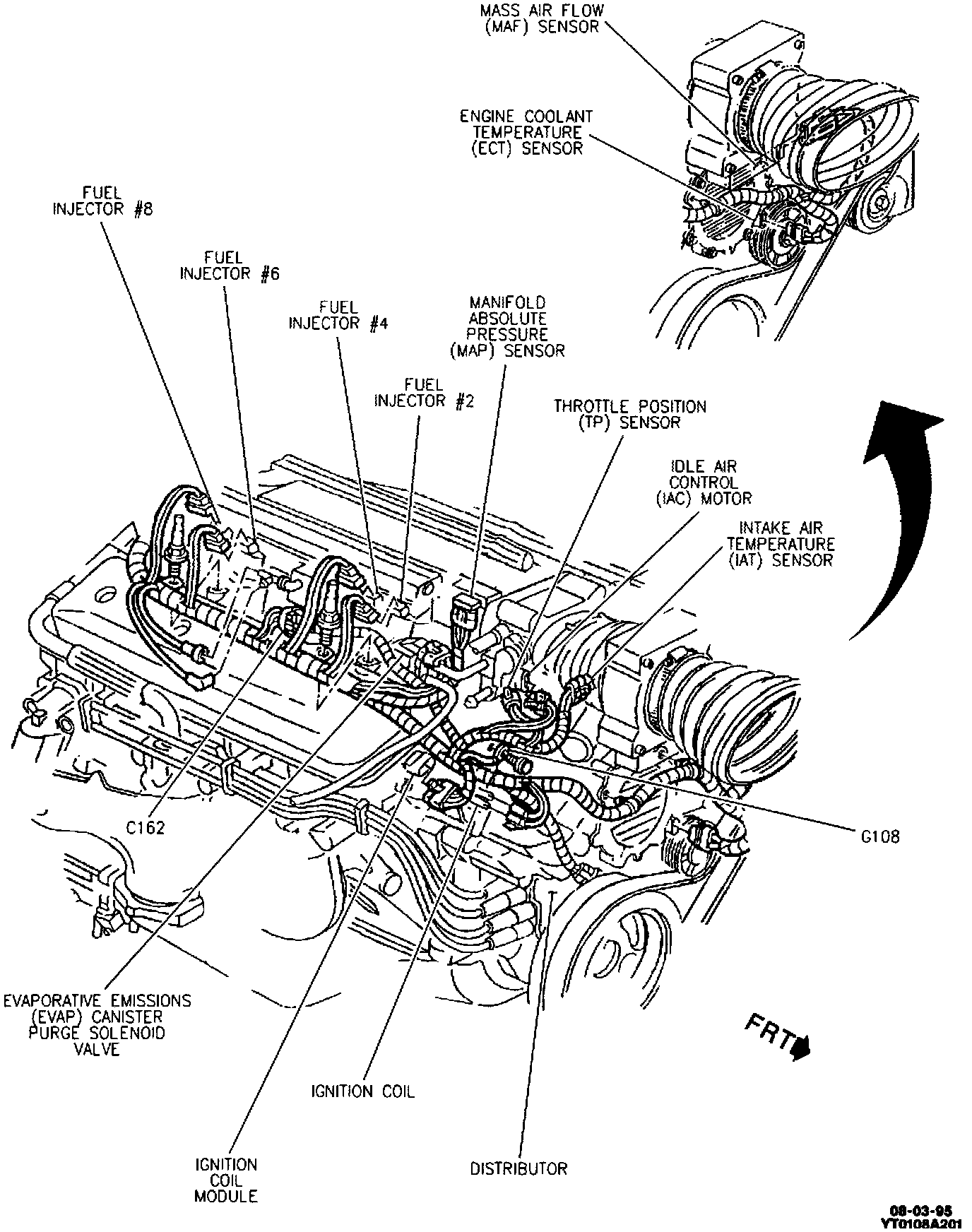 MASS AIR FLOW (MAF) SENSOR

ENGINE COOLANT TEMPERATURE (ECT) SENSOR

FUEL INJECTOR #8

FUEL INJECTOR #6

FUEL INJECTOR #4

MANIFOLD ABSOLUTE PRESSURE (MAP) SENSOR

FUEL INJECTOR #2

THROTTLE POSITION (TP) SENSOR

IDLE AIR CONTROL (IAC) MOTOR

INTAKE AIR TEMPERATURE (IAT) SENSOR

C162

G108

EVAPORATIVE EMISSIONS (EVAP) CANISTER PURGE SOLENOID VALVE

FRT

IGNITION COIL

IGNITION COIL MODULE

DISTRIBUTOR

08-03-95
YT0108A201