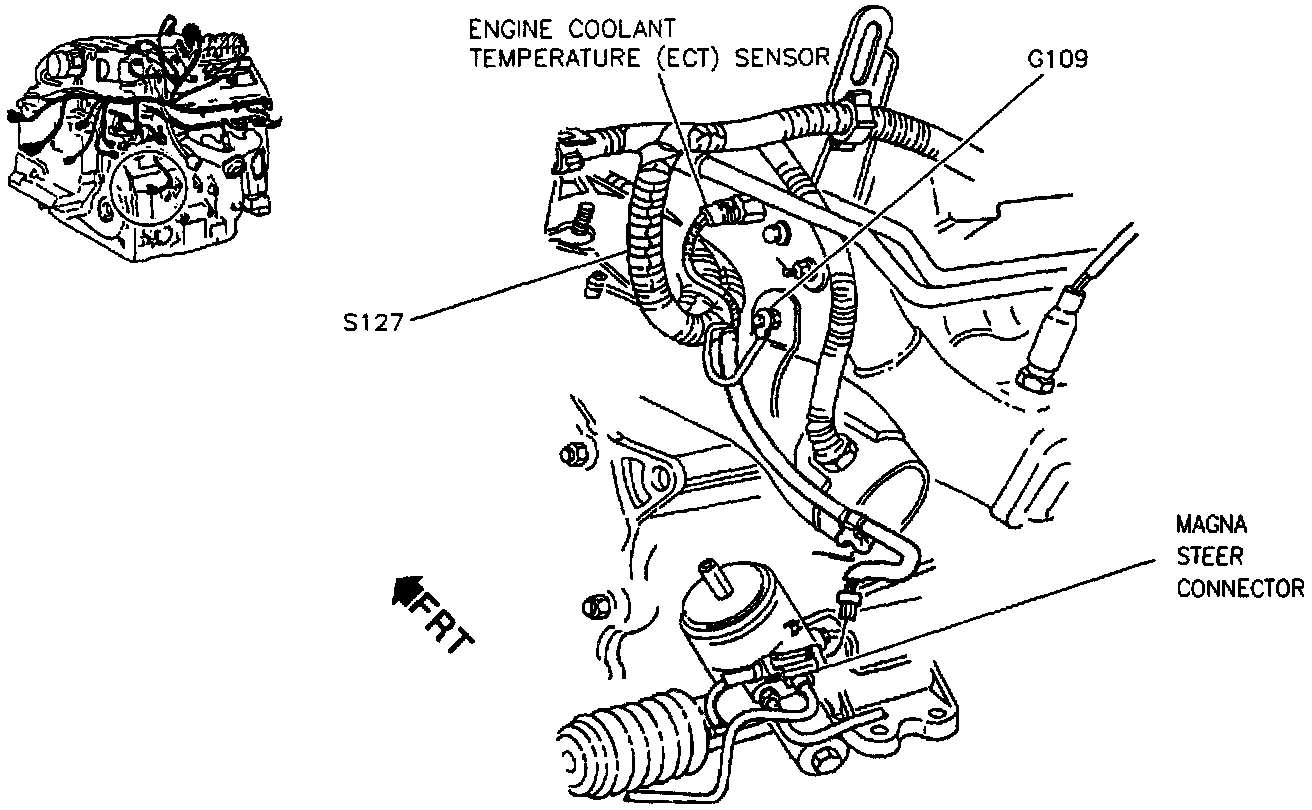 ENGINE COOLANT TEMPERATURE (ECT) SENSOR

G109

S127

MAGNA STEER CONNECTOR

FRT