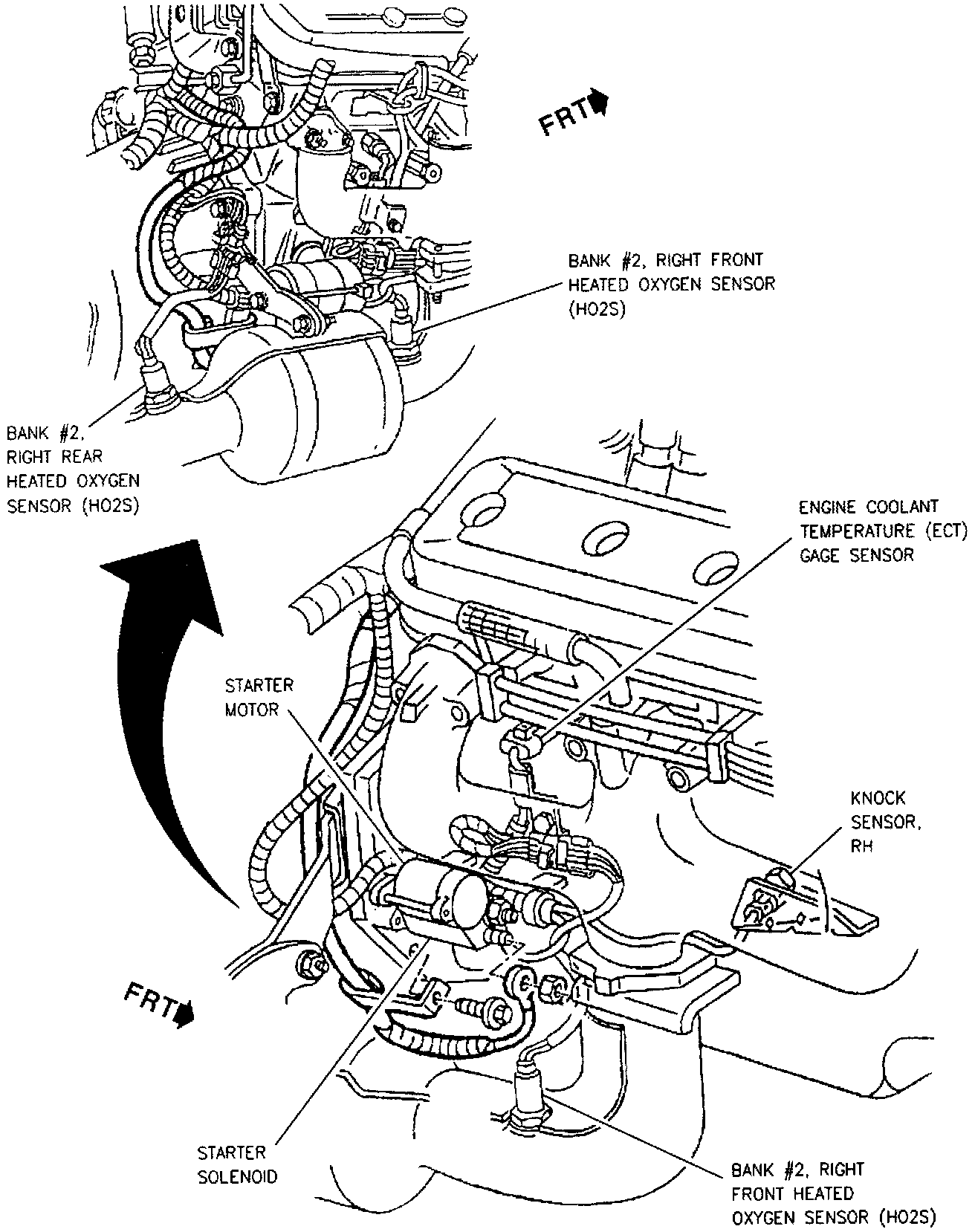 FRT

BANK #2, RIGHT FRONT HEATED OXYGEN SENSOR (HO2S)

BANK #2, RIGHT REAR HEATED OXYGEN SENSOR (HO2S)

ENGINE COOLANT TEMPERATURE (ECT) GAGE SENSOR

STARTER MOTOR

KNOCK SENSOR, RH

FRT

STARTER SOLENOID

BANK #2, RIGHT FRONT HEATED OXYGEN SENSOR (HO2S)