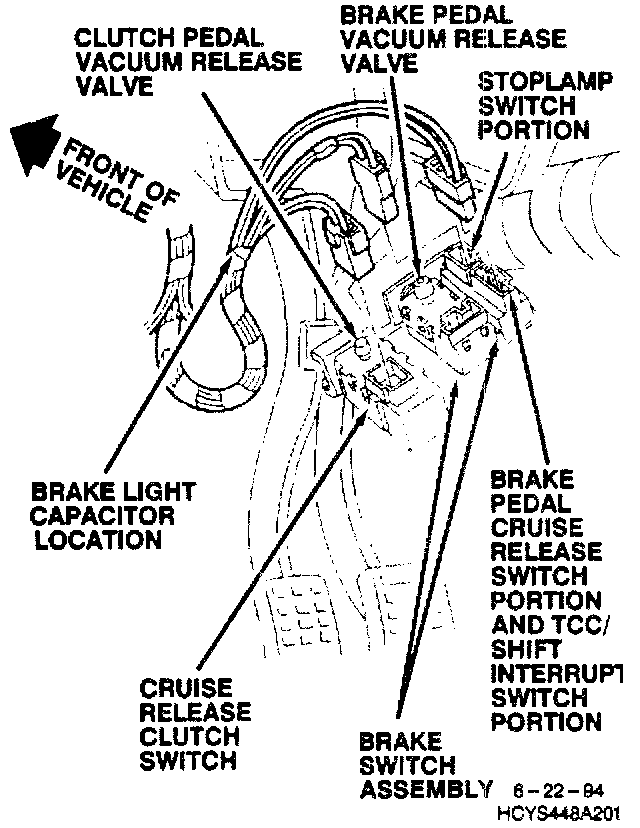 CLUTCH PEDAL VACUUM RELEASE VALVE

BRAKE PEDAL VACUUM RELEASE VALVE

STOPLAMP SWITCH PORTION

FRONT OF VEHICLE

BRAKE LIGHT CAPACITOR LOCATION

BRAKE PEDAL CRUISE RELEASE SWITCH PORTION AND TCC/ SHIFT INTERRUPT SWITCH PORTION

CRUISE RELEASE CLUTCH SWITCH

BRAKE SWITCH ASSEMBLY

6-22-94
HCYS448A201