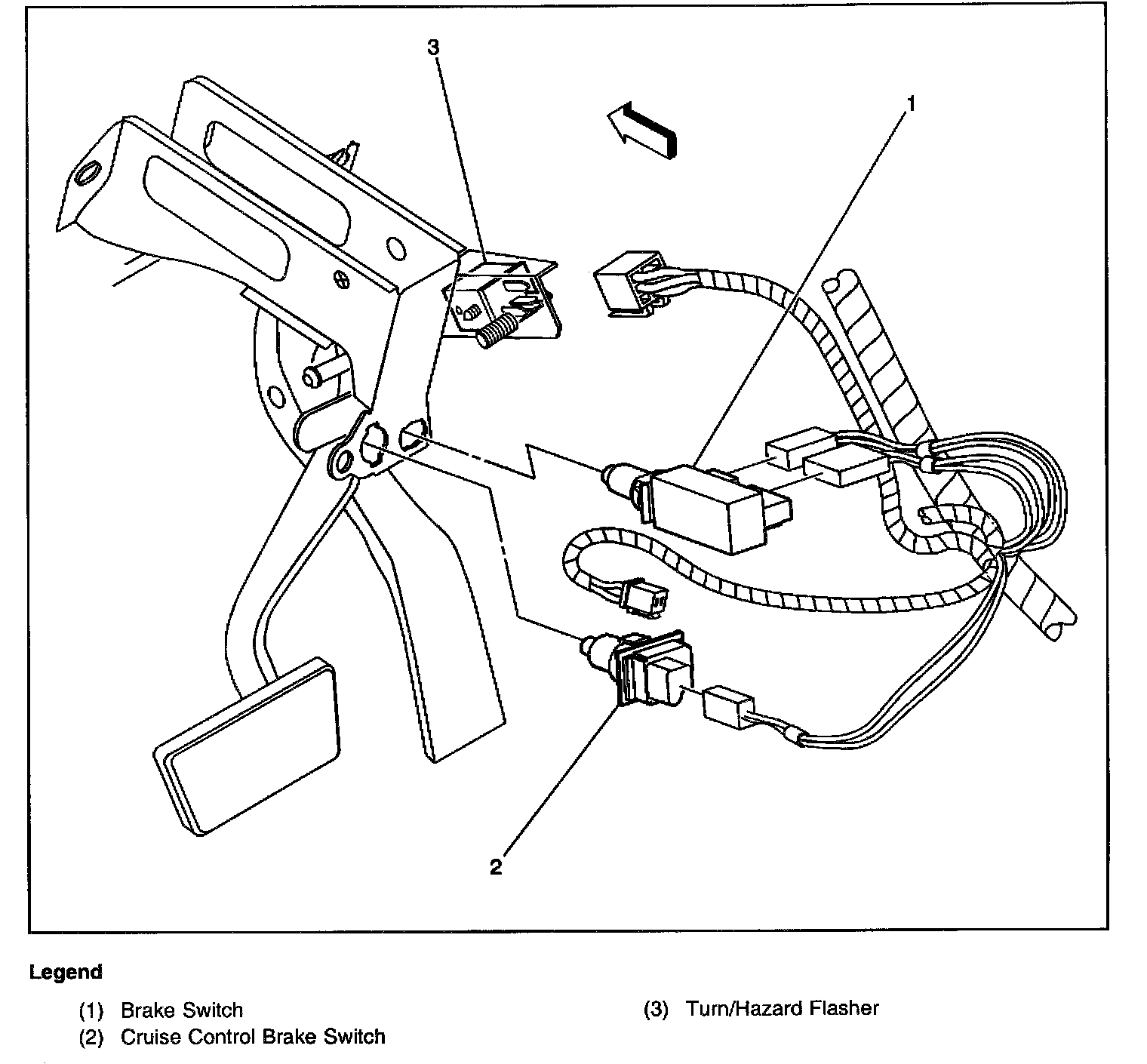 3

1

2

Legend

(1) Brake Switch

(2) Cruise Control Brake Switch

(3) Turn/Hazard Flasher