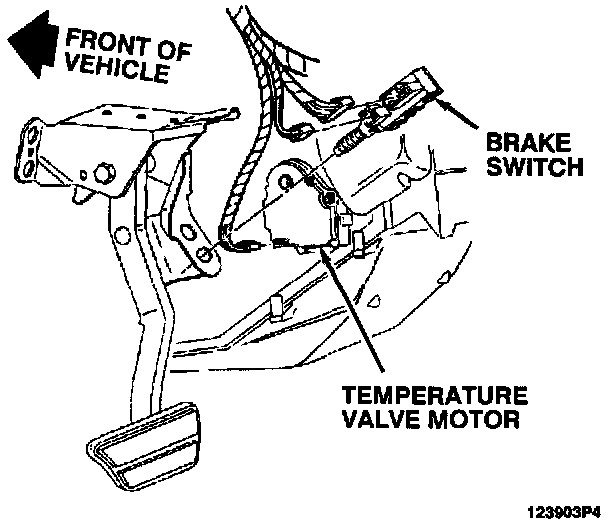 FRONT OF VEHICLE

BRAKE SWITCH

TEMPERATURE VALVE MOTOR

123903P4