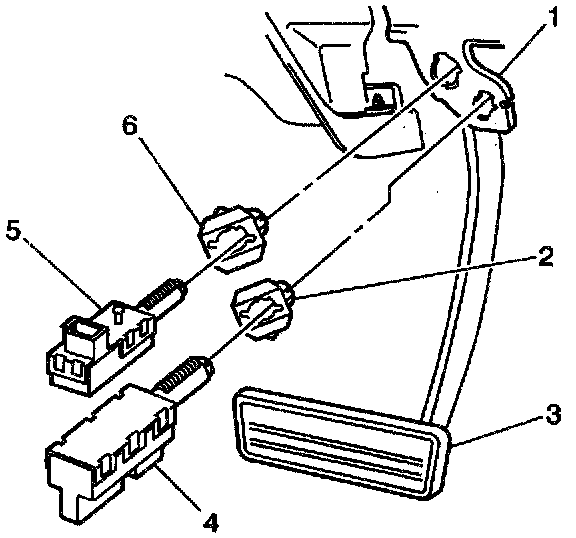 1
6
5
2
3
4