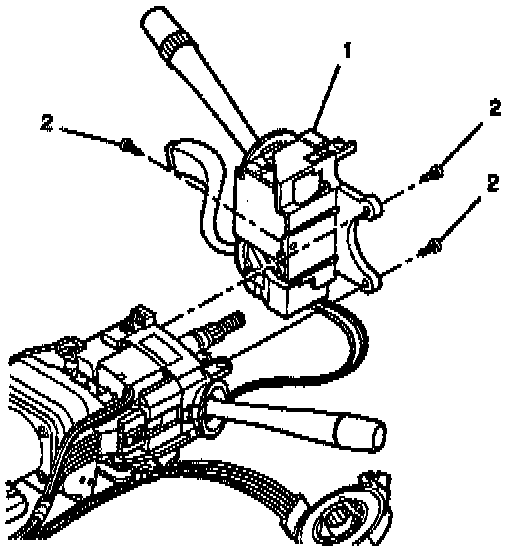 1
2
2
2