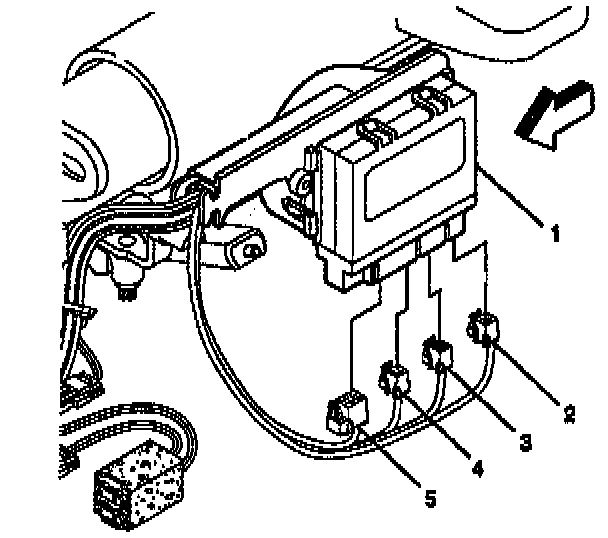 1
2
3
4
5