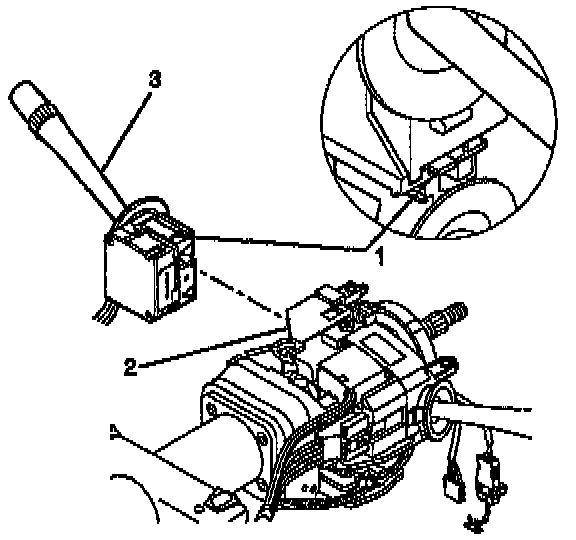 3
1
2