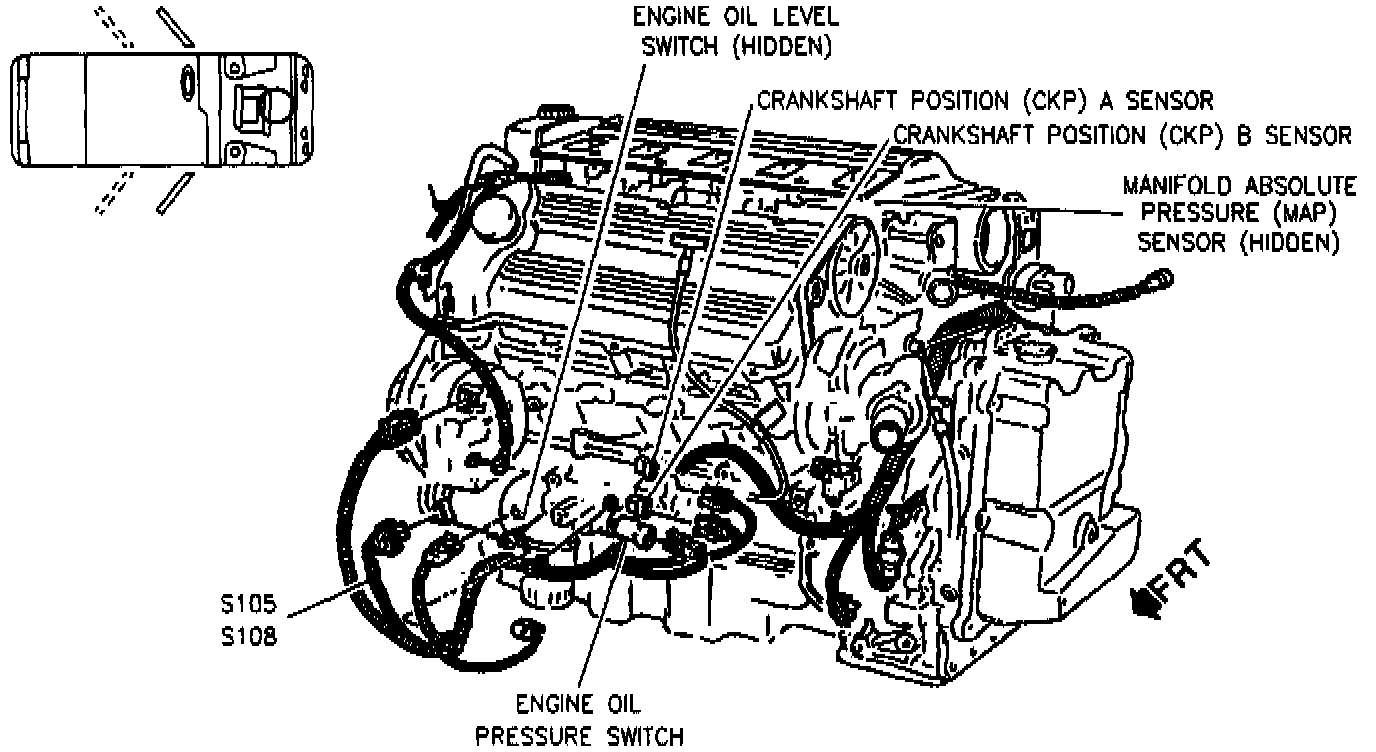 ENGINE OIL LEVEL SWITCH (HIDDEN)

CRANKSHAFT POSITION (CKP) A SENSOR

CRANKSHAFT POSITION (CKP) B SENSOR

MANIFOLD ABSOLUTE PRESSURE (MAP) SENSOR (HIDDEN)

S105
S108

ENGINE OIL PRESSURE SWITCH

FRT