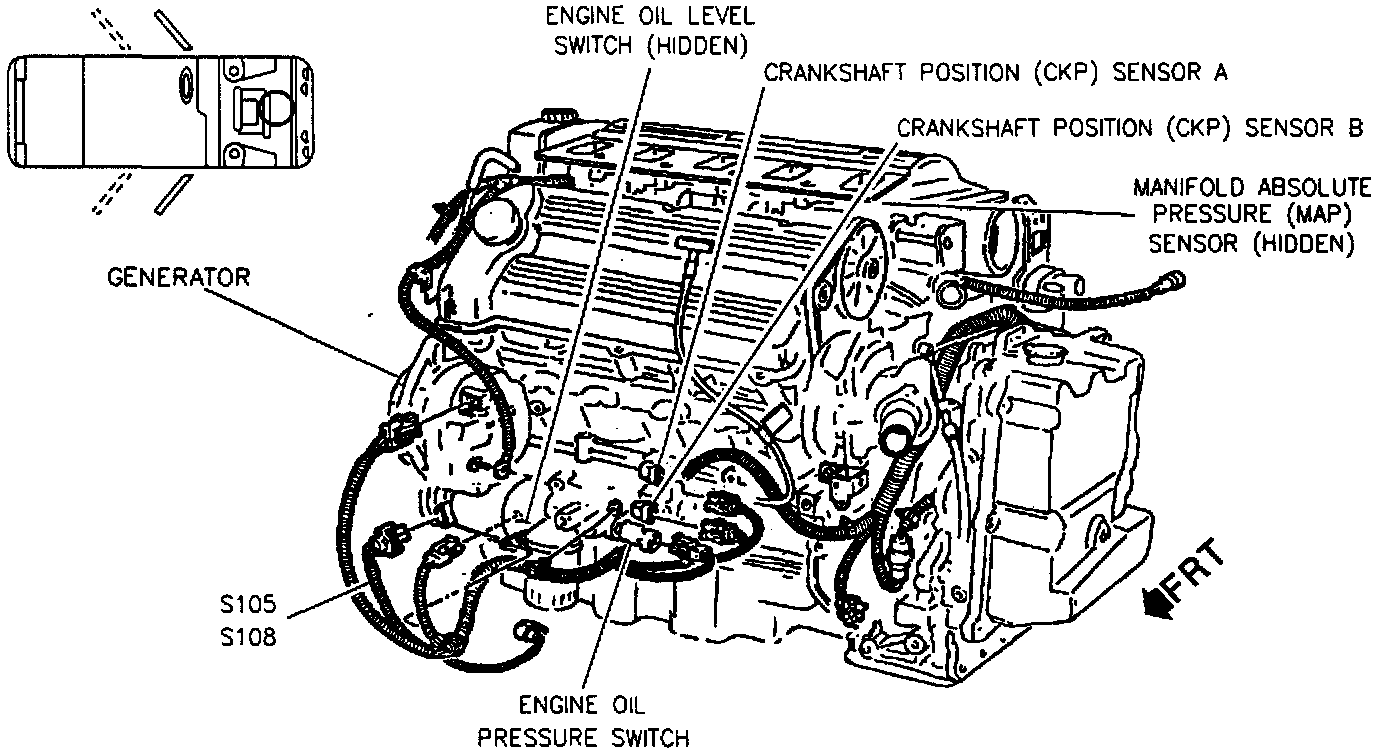 ENGINE OIL LEVEL SWITCH (HIDDEN)

CRANKSHAFT POSITION (CKP) SENSOR A

CRANKSHAFT POSITION (CKP) SENSOR B

MANIFOLD ABSOLUTE PRESSURE (MAP) SENSOR (HIDDEN)

GENERATOR

S105
S108

ENGINE OIL PRESSURE SWITCH

FRT