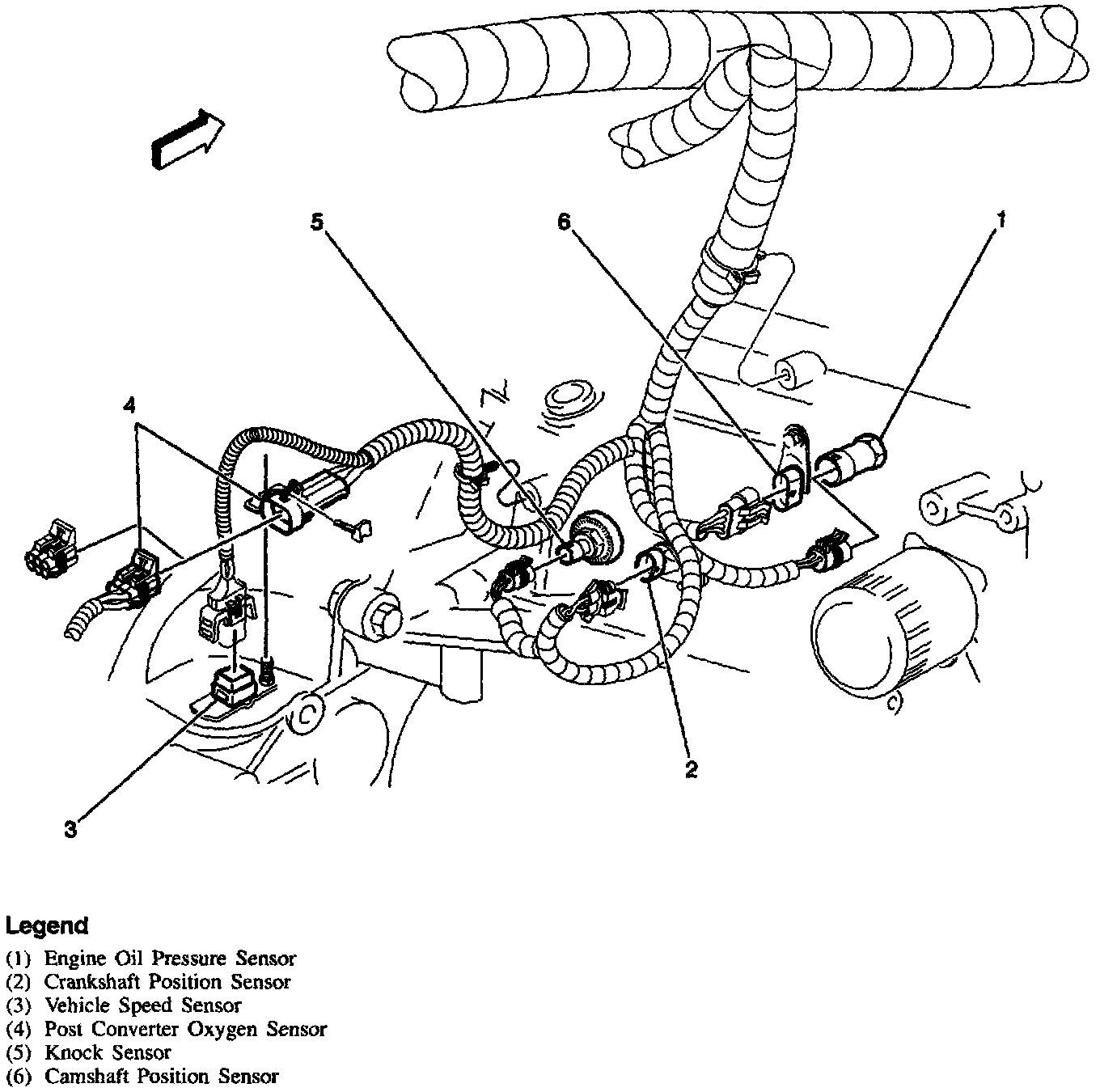 5

6

1

4

2

3

Legend
(1) Engine Oil Pressure Sensor
(2) Crankshaft Position Sensor
(3) Vehicle Speed Sensor
(4) Post Converter Oxygen Sensor
(5) Knock Sensor
(6) Camshaft Position Sensor