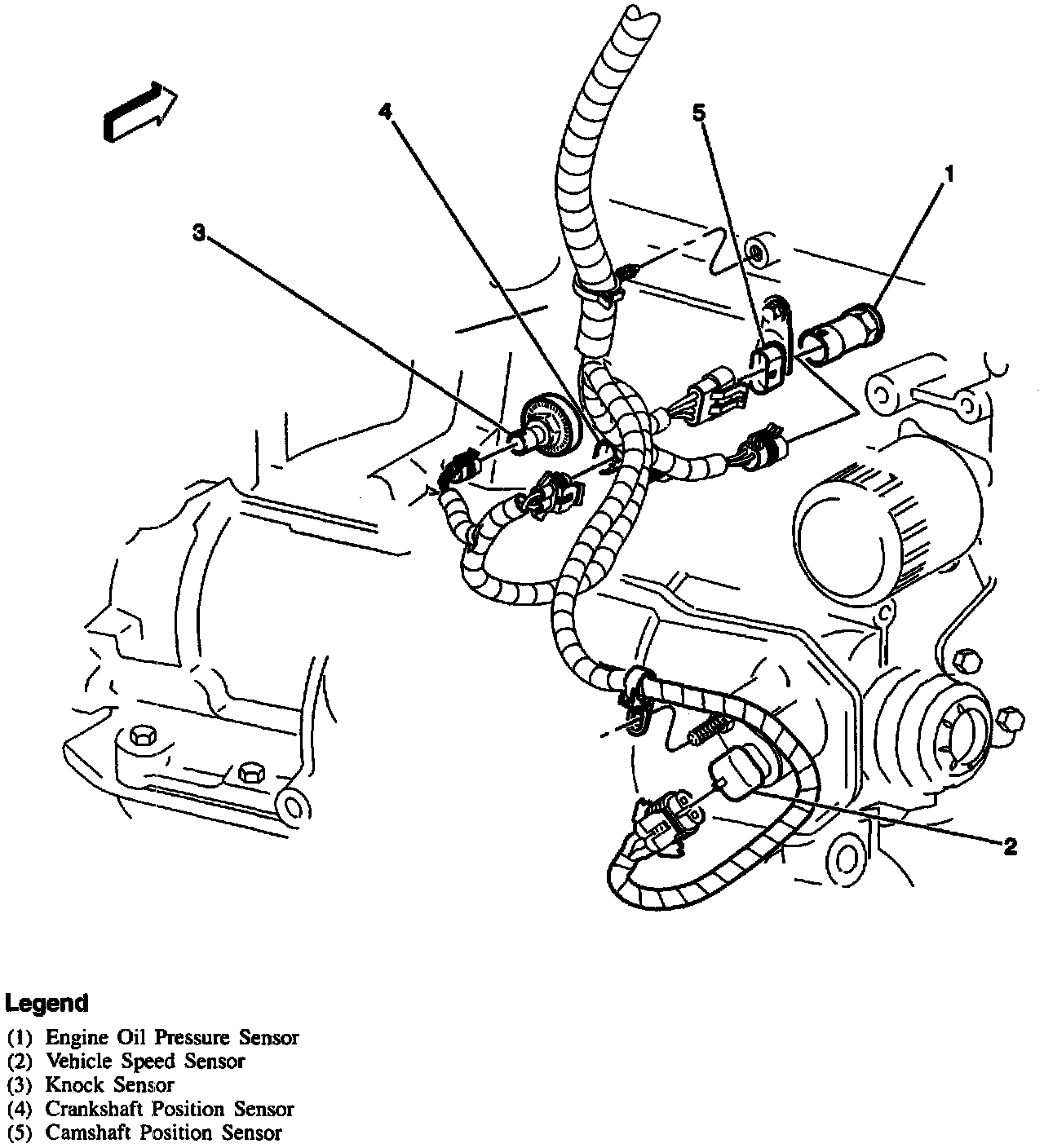 4
5
1
3
2

Legend
(1) Engine Oil Pressure Sensor
(2) Vehicle Speed Sensor
(3) Knock Sensor
(4) Crankshaft Position Sensor
(5) Camshaft Position Sensor