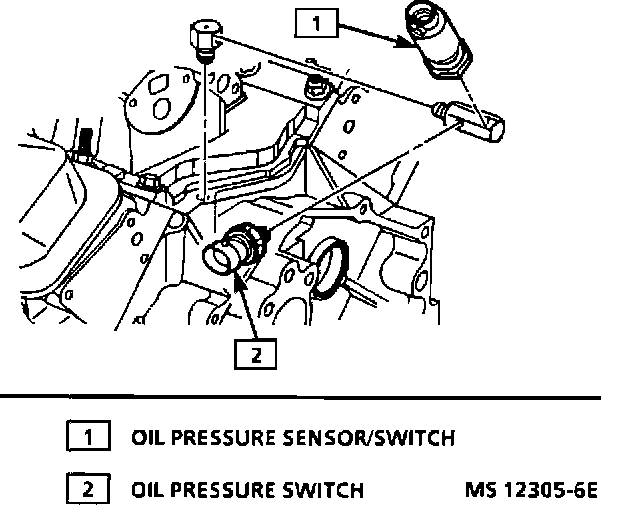 1

2

1 OIL PRESSURE SENSOR/SWITCH

2 OIL PRESSURE SWITCH

MS 12305-6E