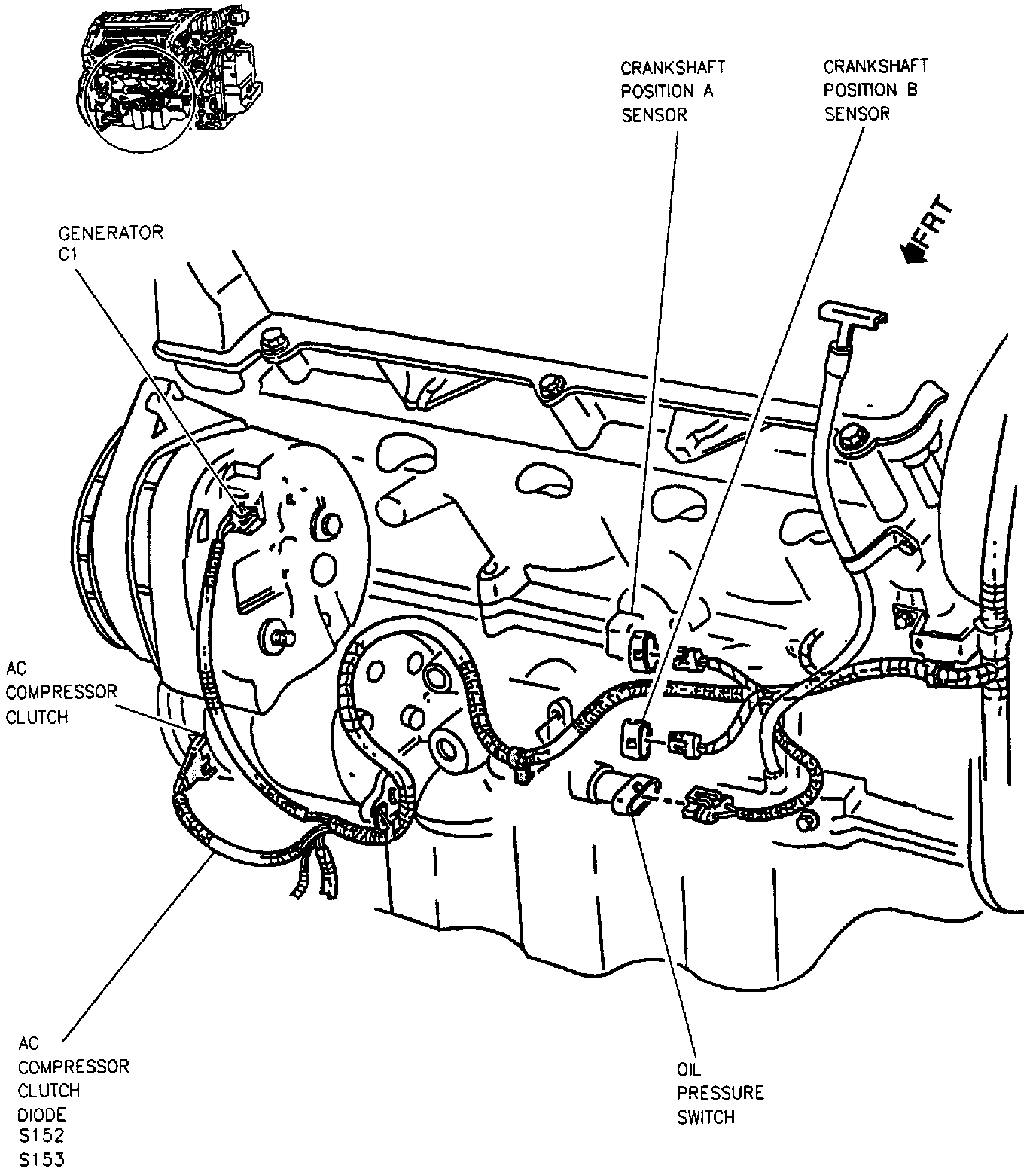 CRANKSHAFT POSITION A SENSOR

CRANKSHAFT POSITION B SENSOR

FRT

GENERATOR C1

AC COMPRESSOR CLUTCH

AC COMPRESSOR CLUTCH DIODE S152 S153

OIL PRESSURE SWITCH