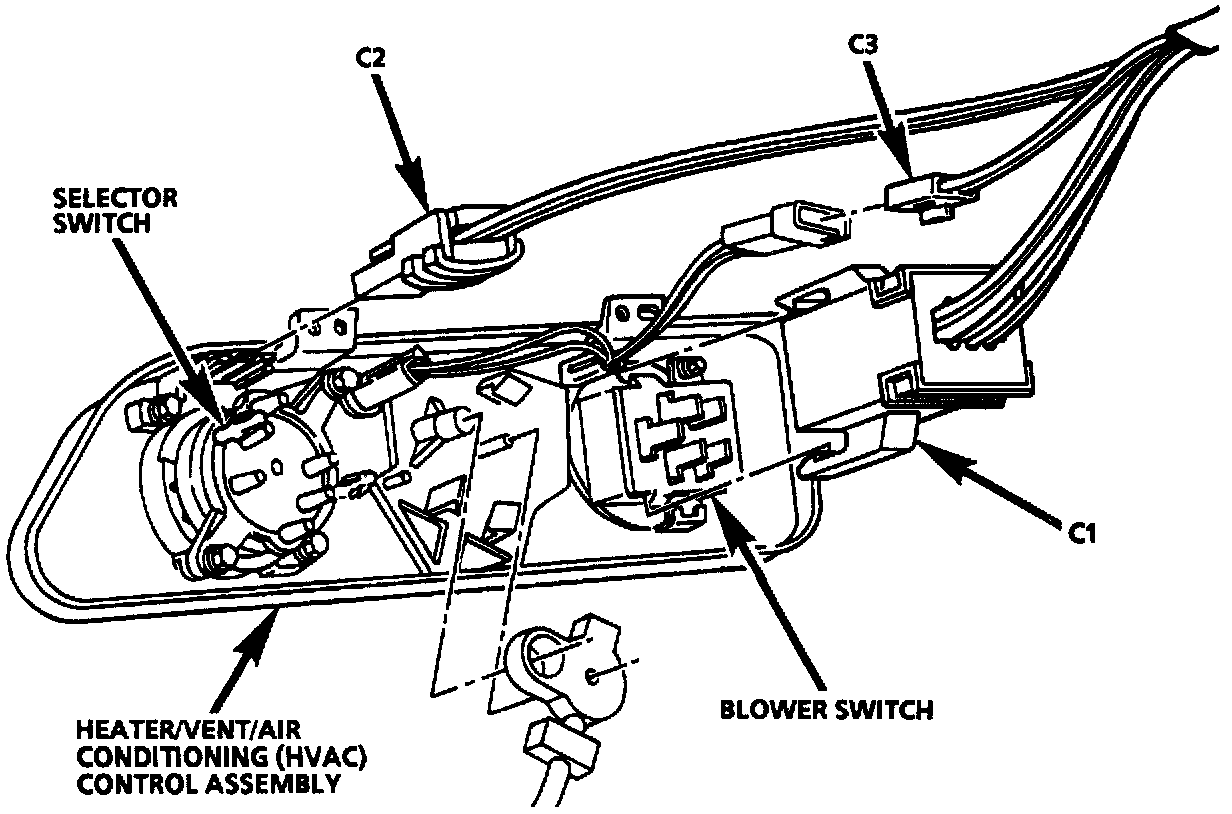 C2

C3

SELECTOR SWITCH

C1

BLOWER SWITCH

HEATER/VENT/AIR CONDITIONING (HVAC) CONTROL ASSEMBLY