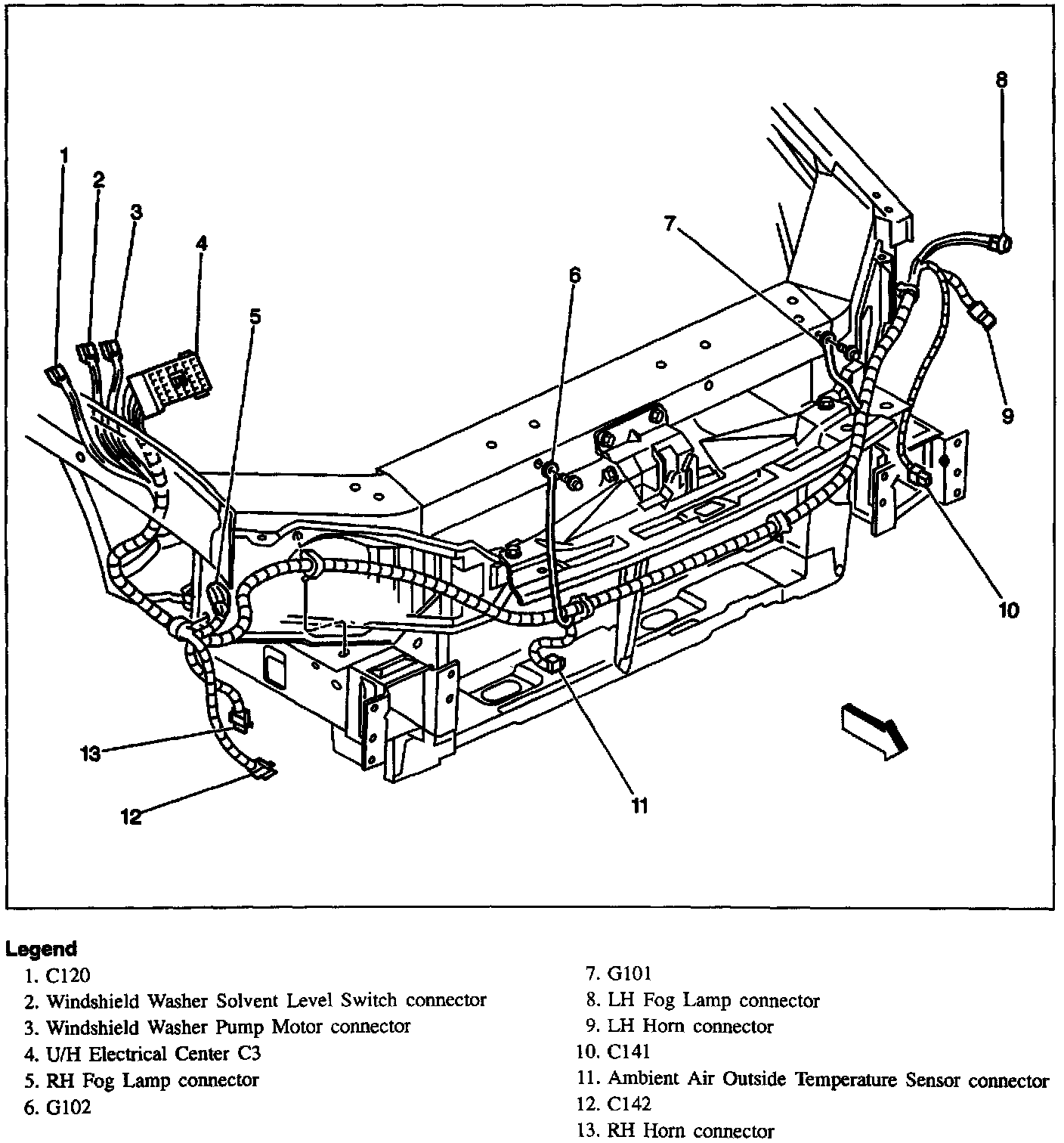 1
2
3
4
5
6
7
8
9
10
11
12
13

Legend
1. C120
2. Windshield Washer Solvent Level Switch connector
3. Windshield Washer Pump Motor connector
4. U/H Electrical Center C3
5. RH Fog Lamp connector
6. G102

7. G101
8. LH Fog Lamp connector
9. LH Horn connector
10. C141
11. Ambient Air Outside Temperature Sensor connector
12. C142
13. RH Horn connector