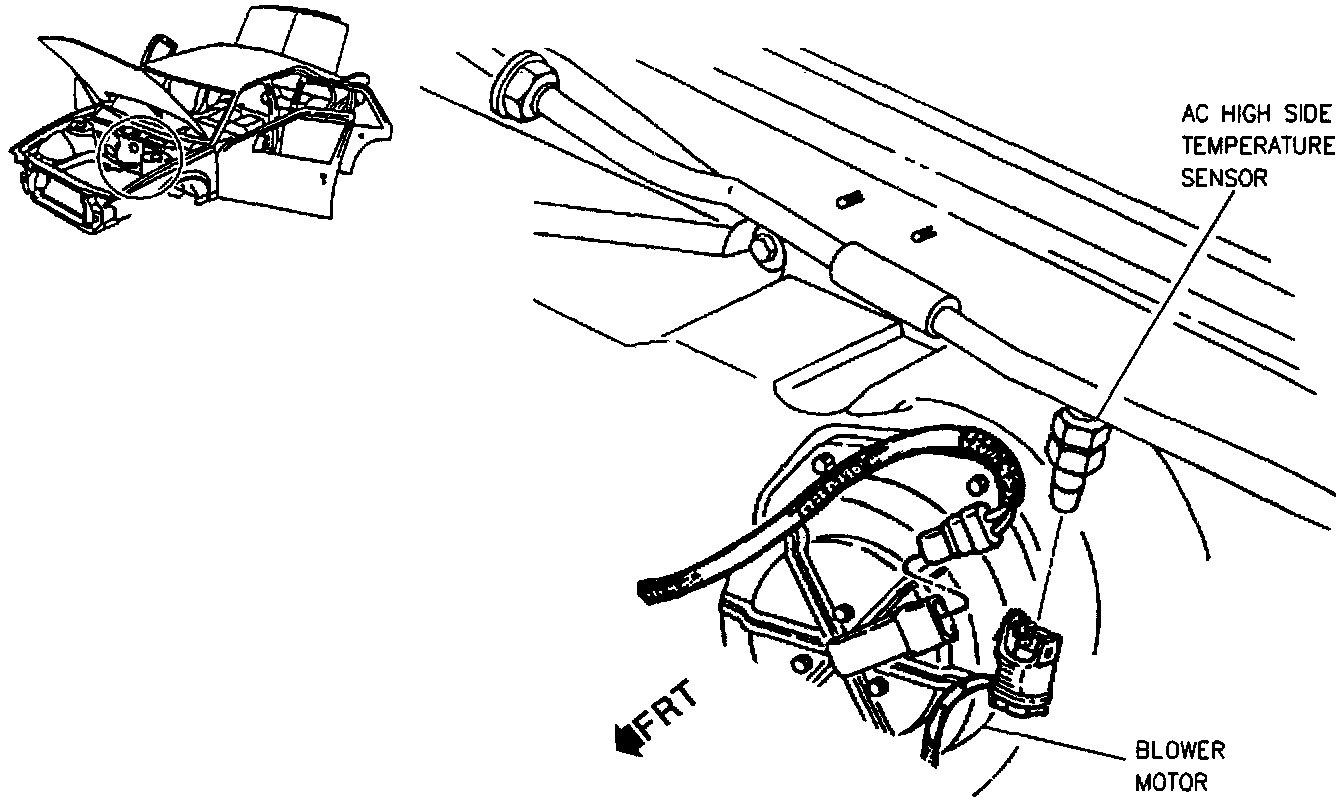 AC HIGH SIDE TEMPERATURE SENSOR

FRT

BLOWER MOTOR