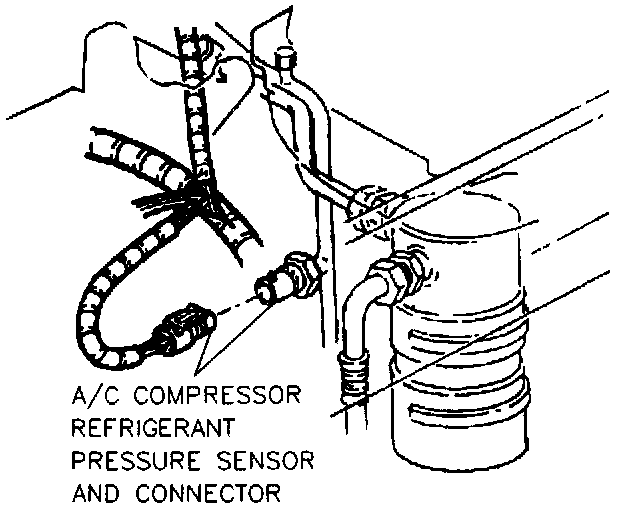 A/C COMPRESSOR REFRIGERANT PRESSURE SENSOR AND CONNECTOR