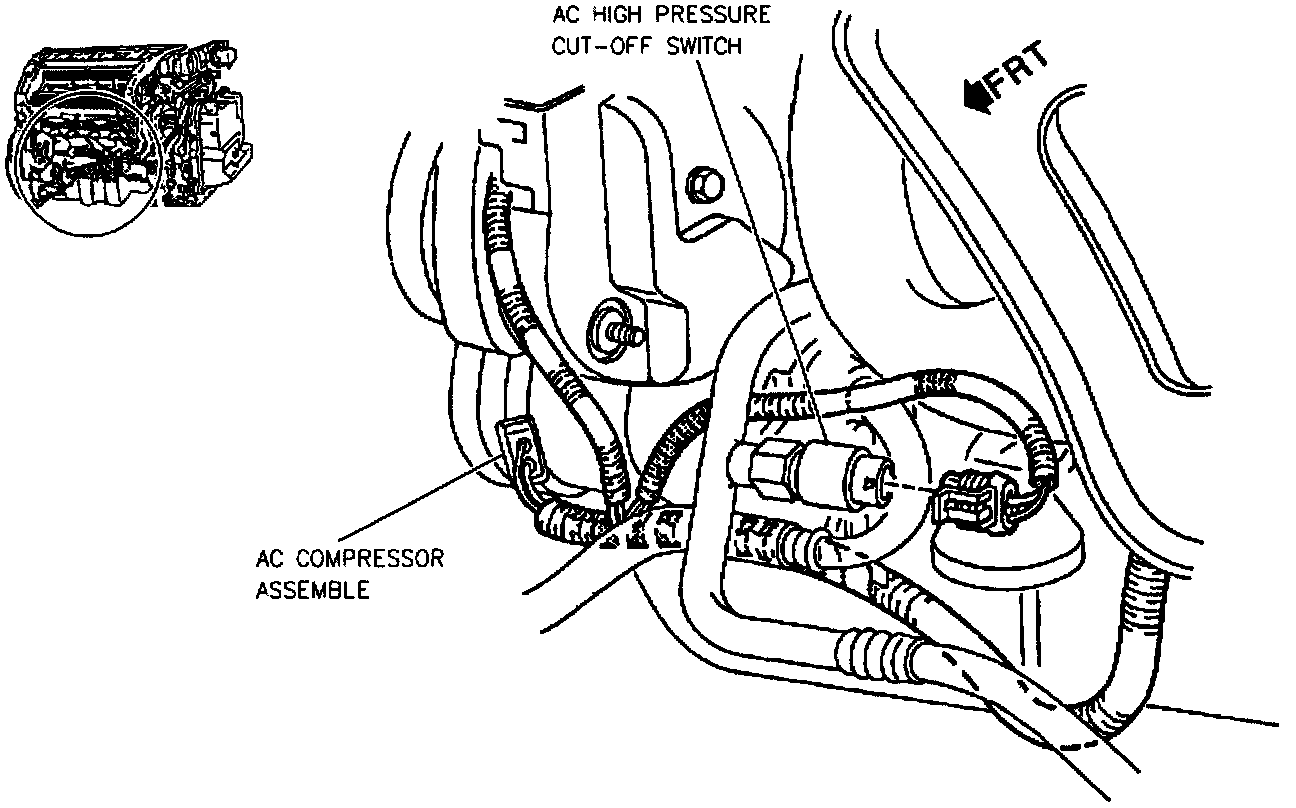 AC HIGH PRESSURE
CUT-OFF SWITCH

FRT

AC COMPRESSOR
ASSEMBLE