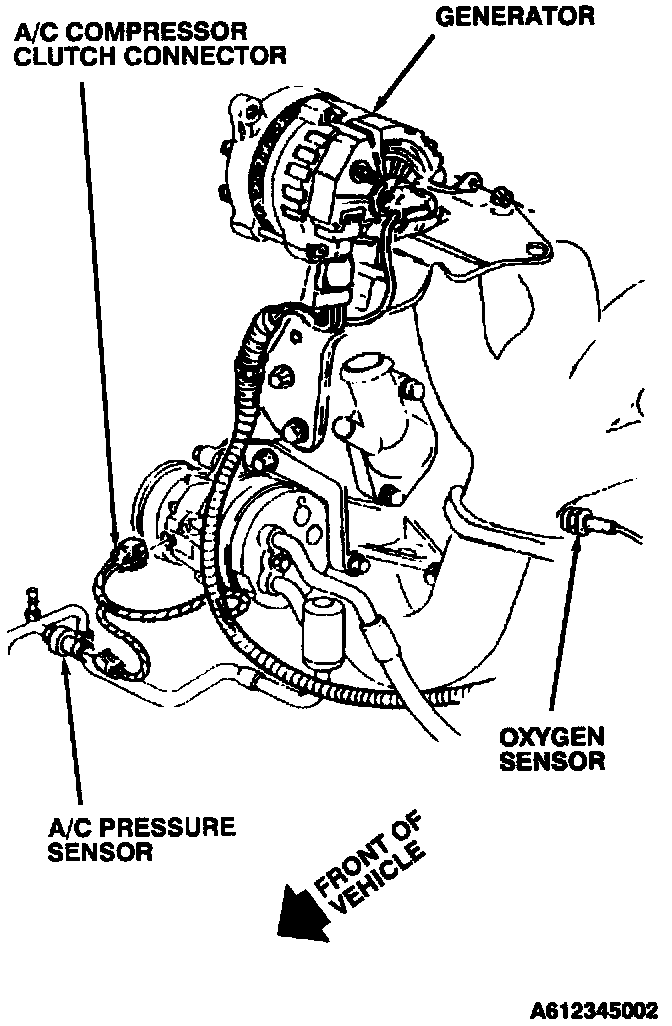 A/C COMPRESSOR CLUTCH CONNECTOR

GENERATOR

OXYGEN SENSOR

A/C PRESSURE SENSOR

FRONT OF VEHICLE

A612345002