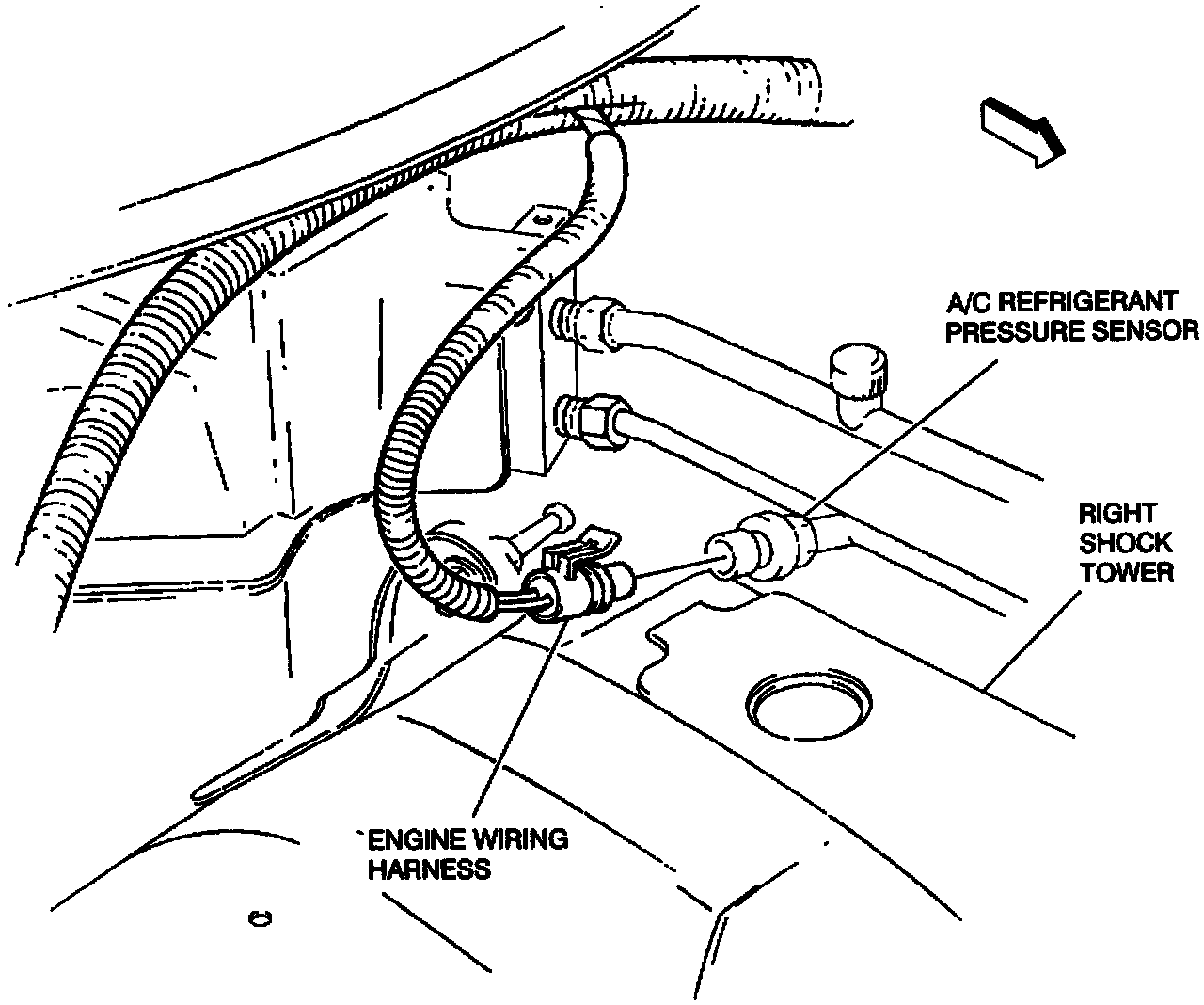 A/C REFRIGERANT PRESSURE SENSOR

RIGHT SHOCK TOWER

ENGINE WIRING HARNESS