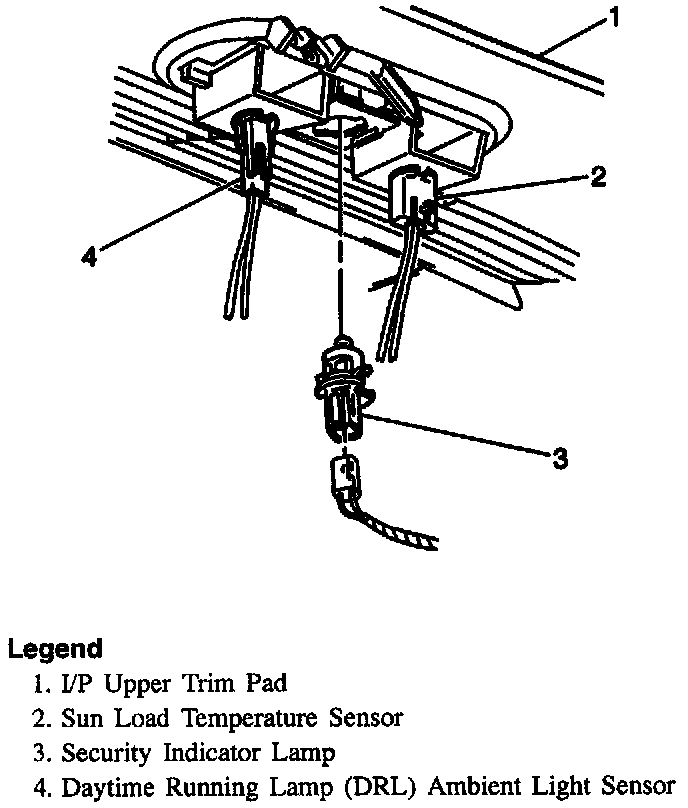 1
2
4
3

Legend
1. I/P Upper Trim Pad
2. Sun Load Temperature Sensor
3. Security Indicator Lamp
4. Daytime Running Lamp (DRL) Ambient Light Sensor