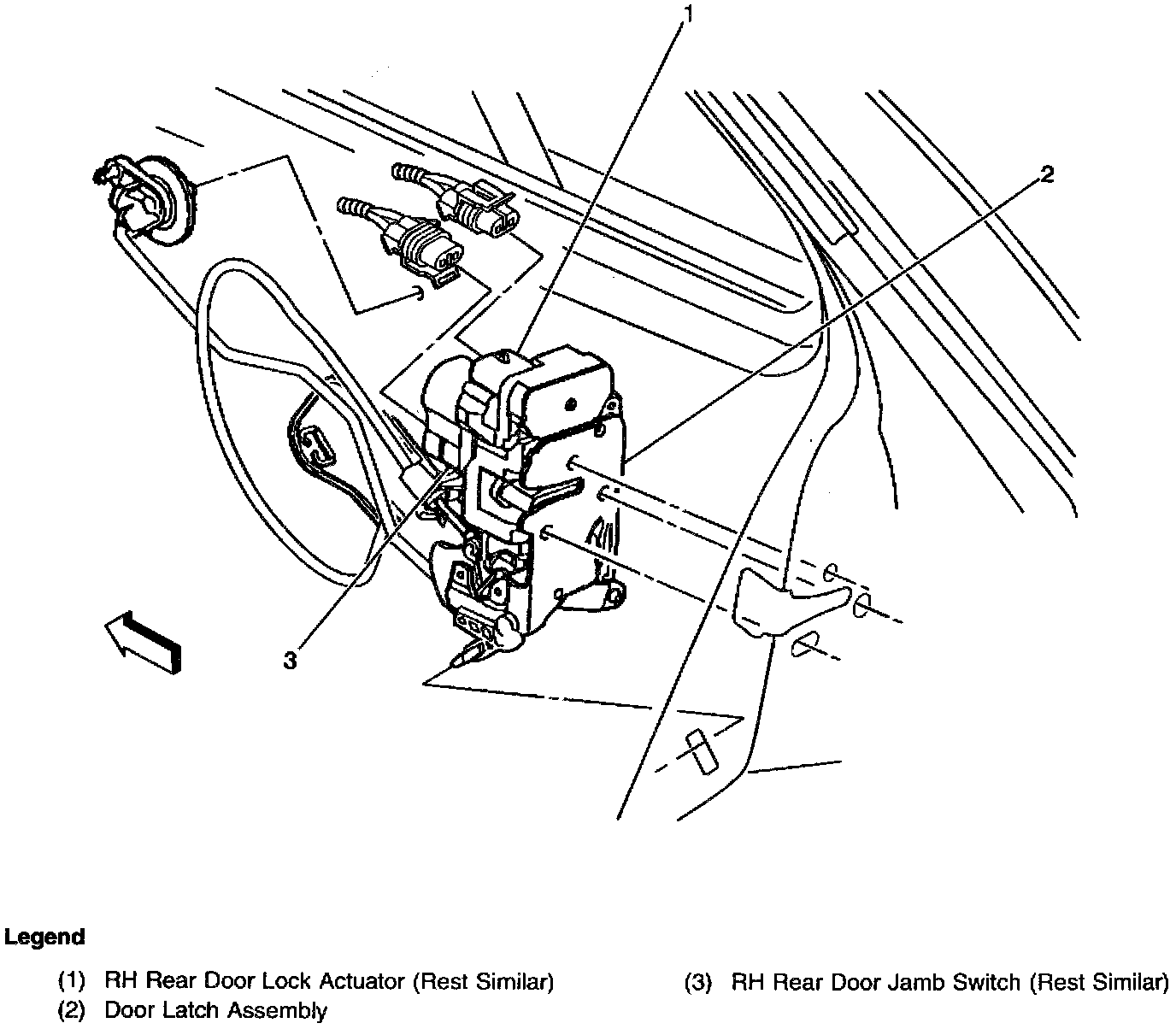 1

2

RH

3

Legend

(1) RH Rear Door Lock Actuator (Rest Similar)
(2) Door Latch Assembly

(3) RH Rear Door Jamb Switch (Rest Similar)