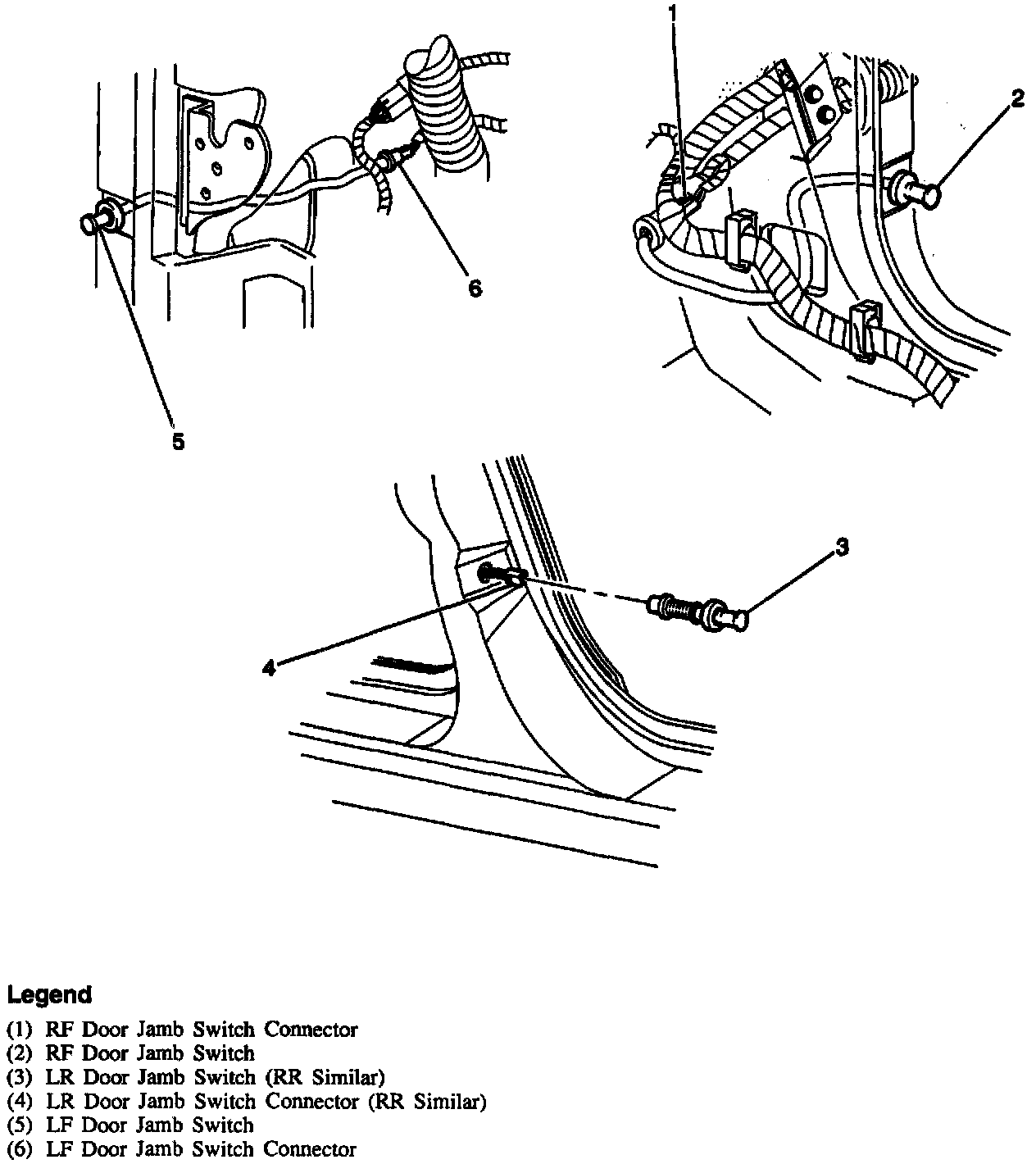 1
2
6
5
3
4

Legend
(1) RF Door Jamb Switch Connector
(2) RF Door Jamb Switch
(3) LR Door Jamb Switch (RR Similar)
(4) LR Door Jamb Switch Connector (RR Similar)
(5) LF Door Jamb Switch
(6) LF Door Jamb Switch Connector