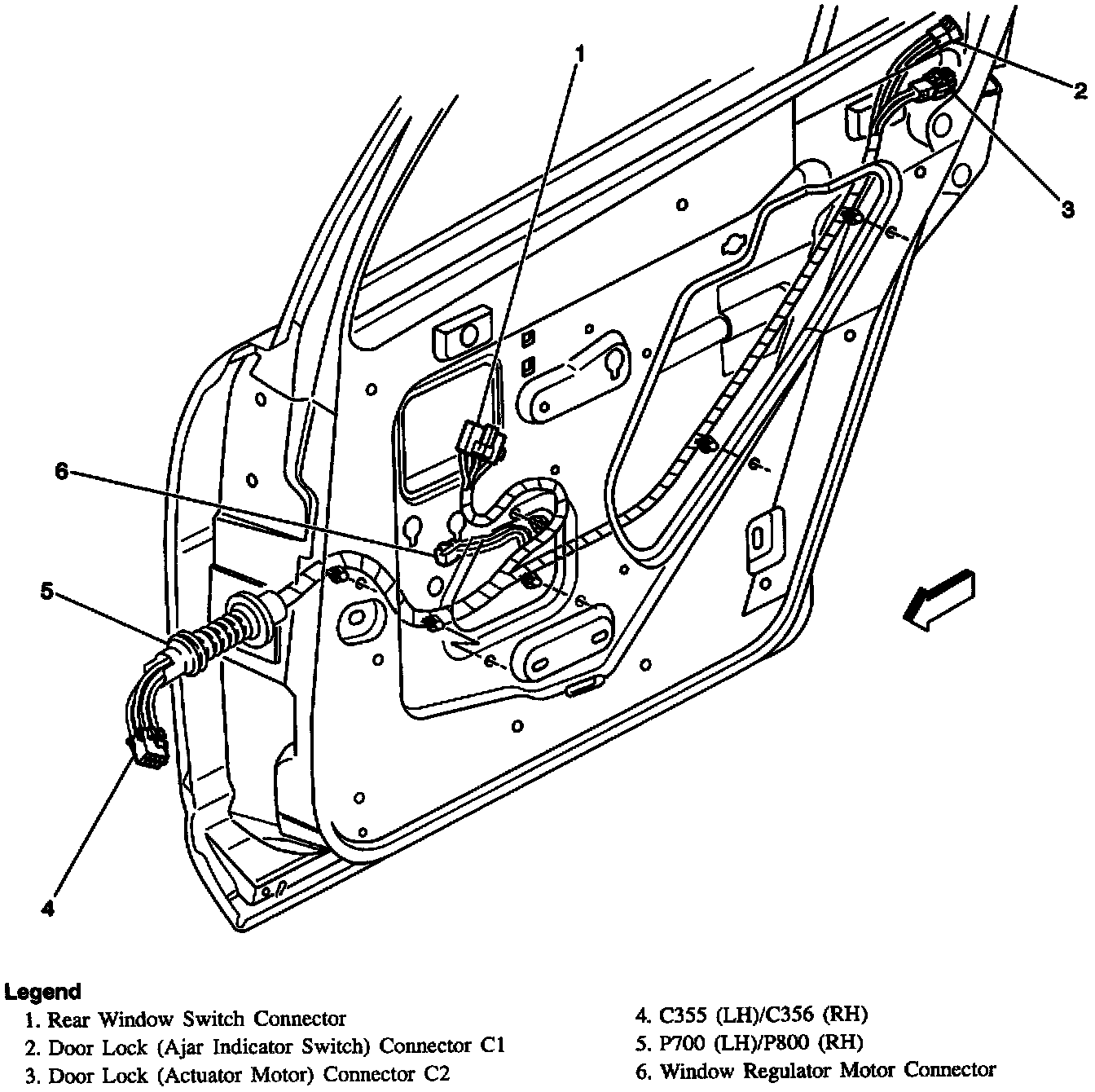 1
2
3
6
5
4

Legend
1. Rear Window Switch Connector
2. Door Lock (Ajar Indicator Switch) Connector C1
3. Door Lock (Actuator Motor) Connector C2

4. C355 (LH)/C356 (RH)
5. P700 (LH)/P800 (RH)
6. Window Regulator Motor Connector