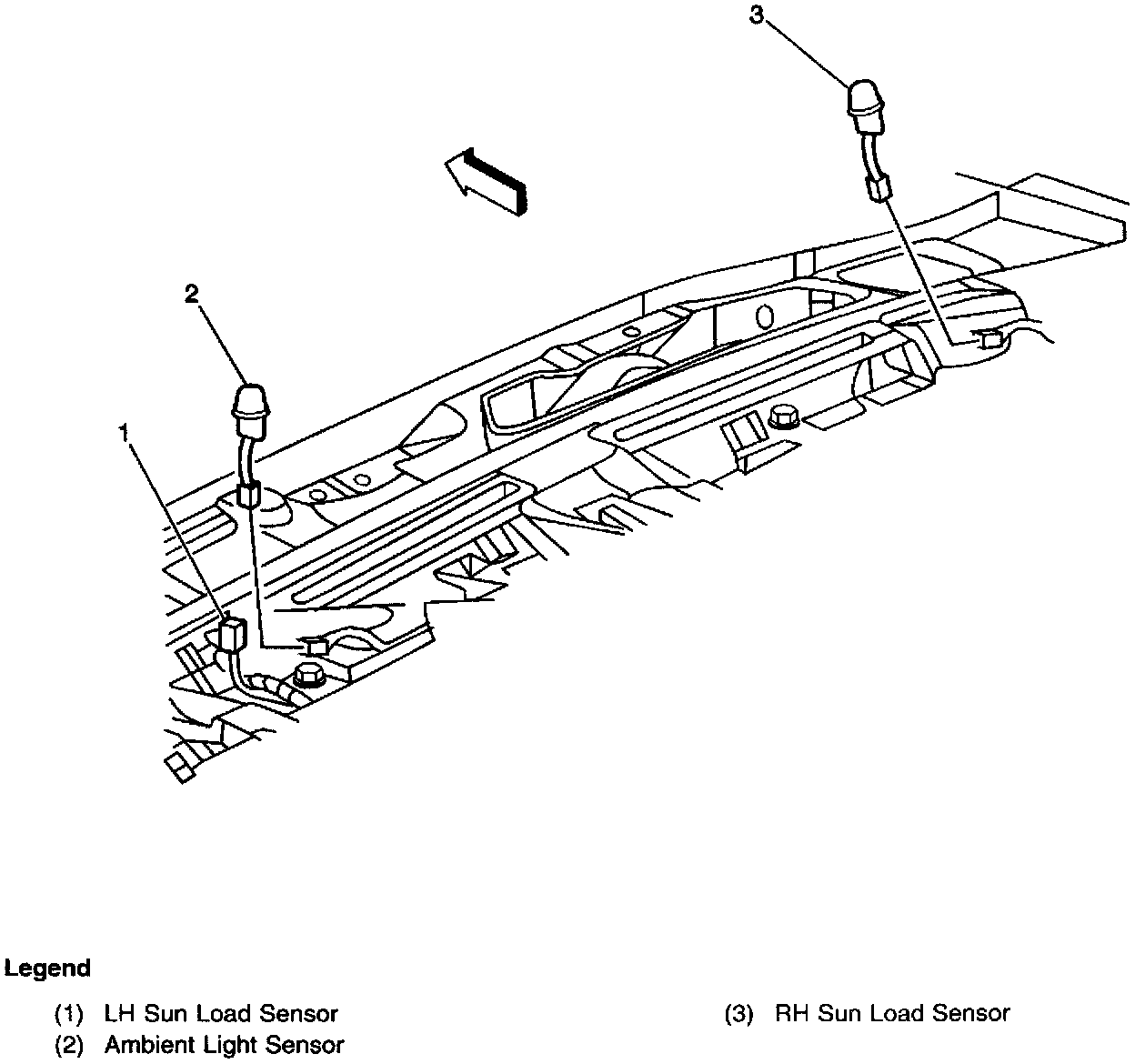 3

2

1

Legend

(1) LH Sun Load Sensor

(2) Ambient Light Sensor

(3) RH Sun Load Sensor