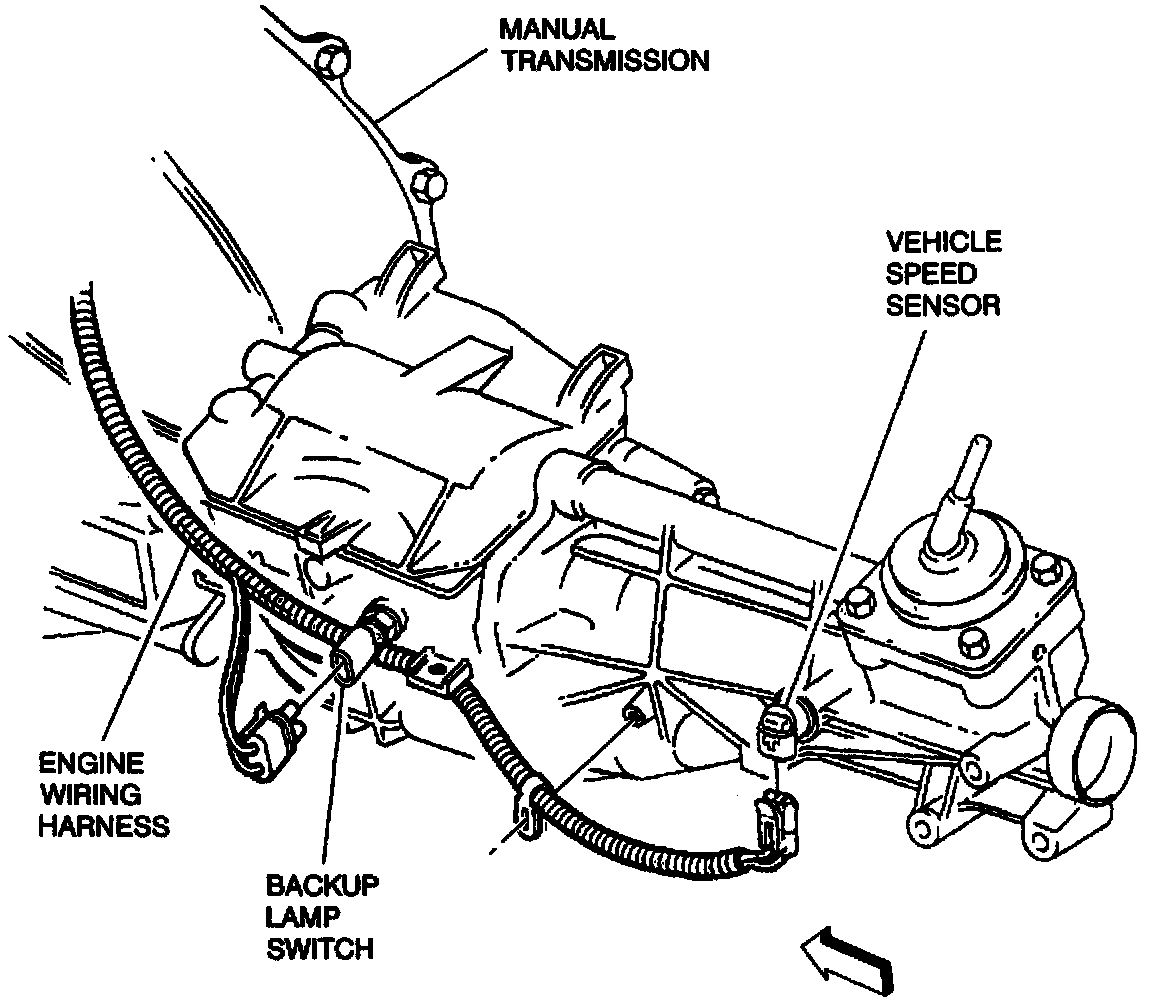 MANUAL TRANSMISSION

VEHICLE SPEED SENSOR

ENGINE WIRING HARNESS

BACKUP LAMP SWITCH