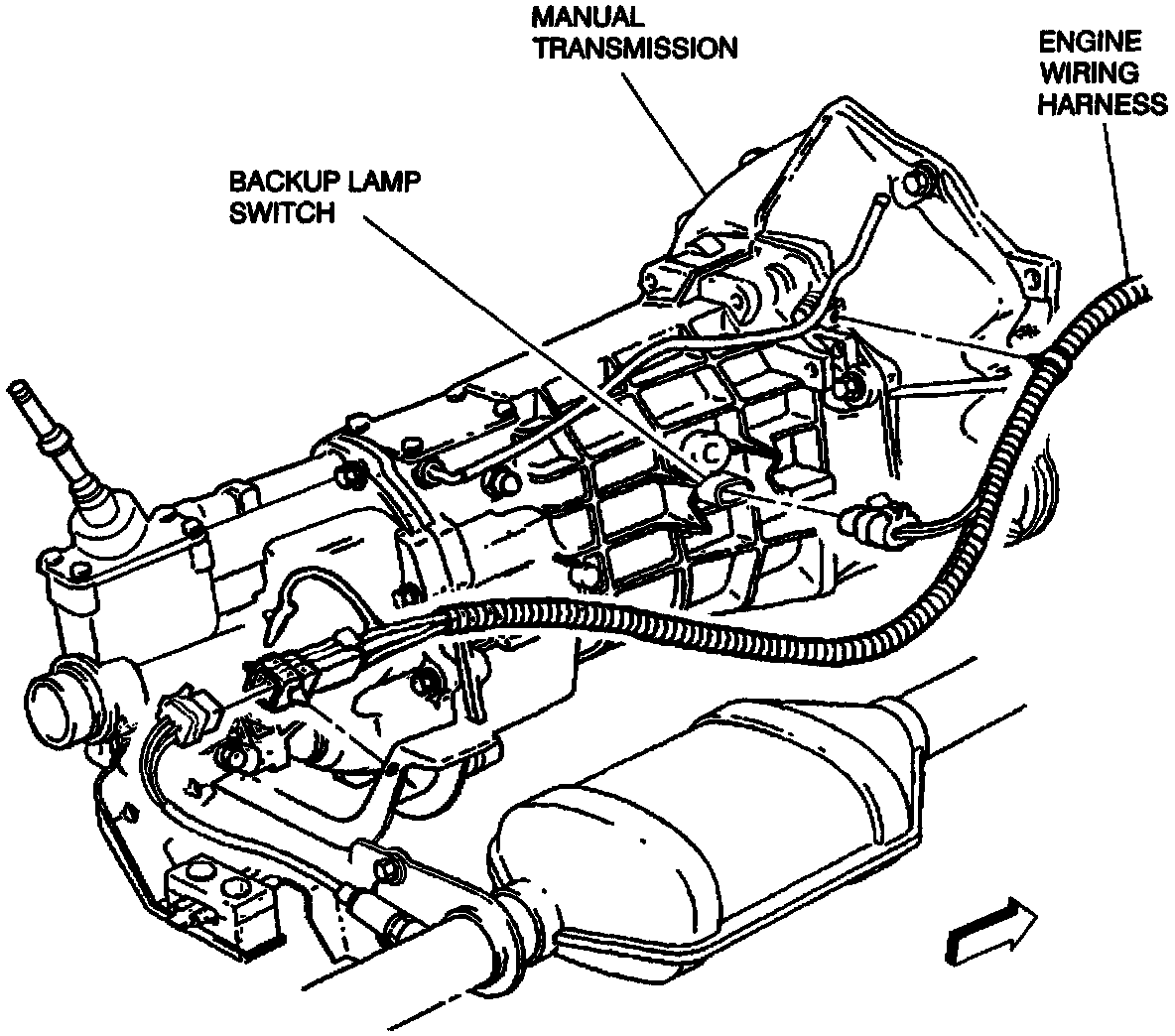 MANUAL TRANSMISSION

ENGINE WIRING HARNESS

BACKUP LAMP SWITCH

C