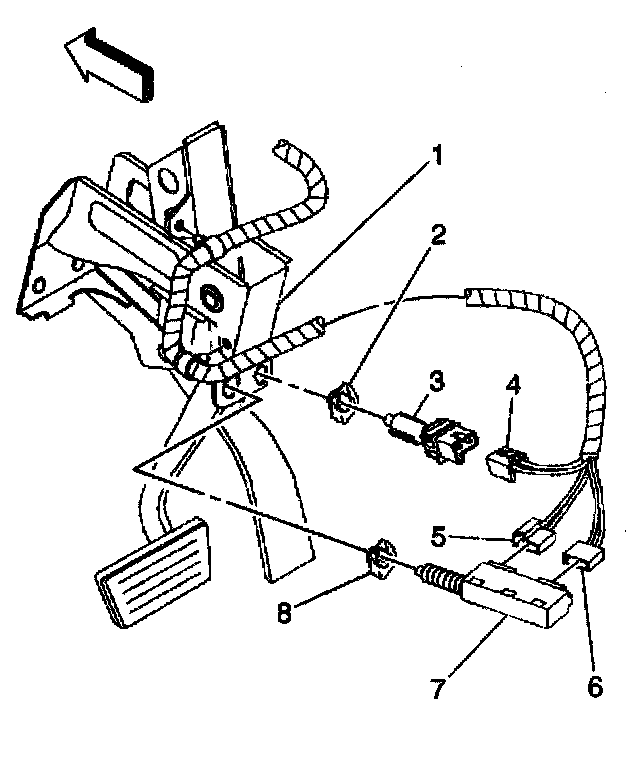 1
2
3
4
5
8
7
6