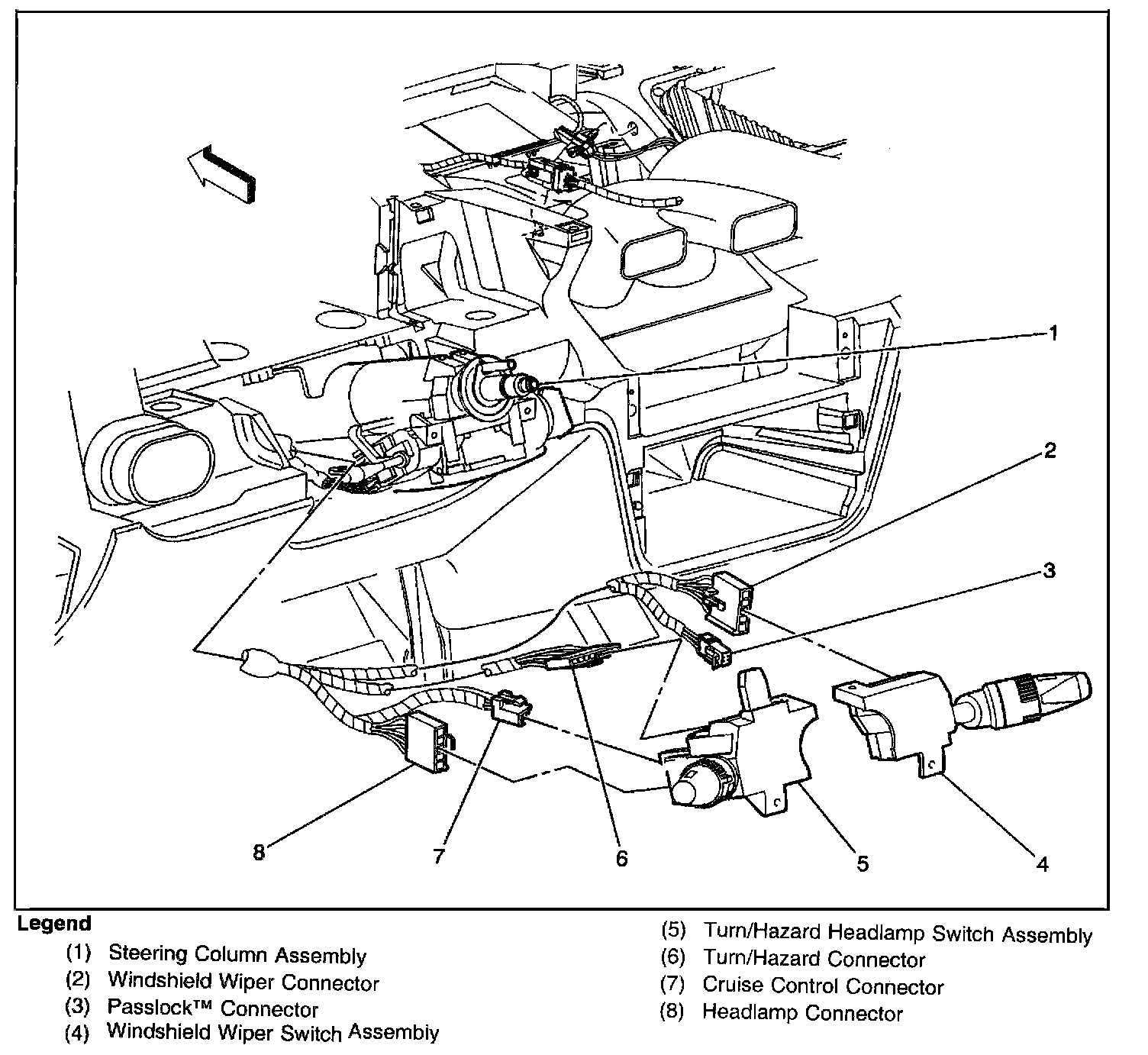 1

2

3

8

7

6

5

4

Legend

(1) Steering Column Assembly
(2) Windshield Wiper Connector
(3) Passlock™ Connector
(4) Windshield Wiper Switch Assembly

(5) Turn/Hazard Headlamp Switch Assembly
(6) Turn/Hazard Connector
(7) Cruise Control Connector
(8) Headlamp Connector