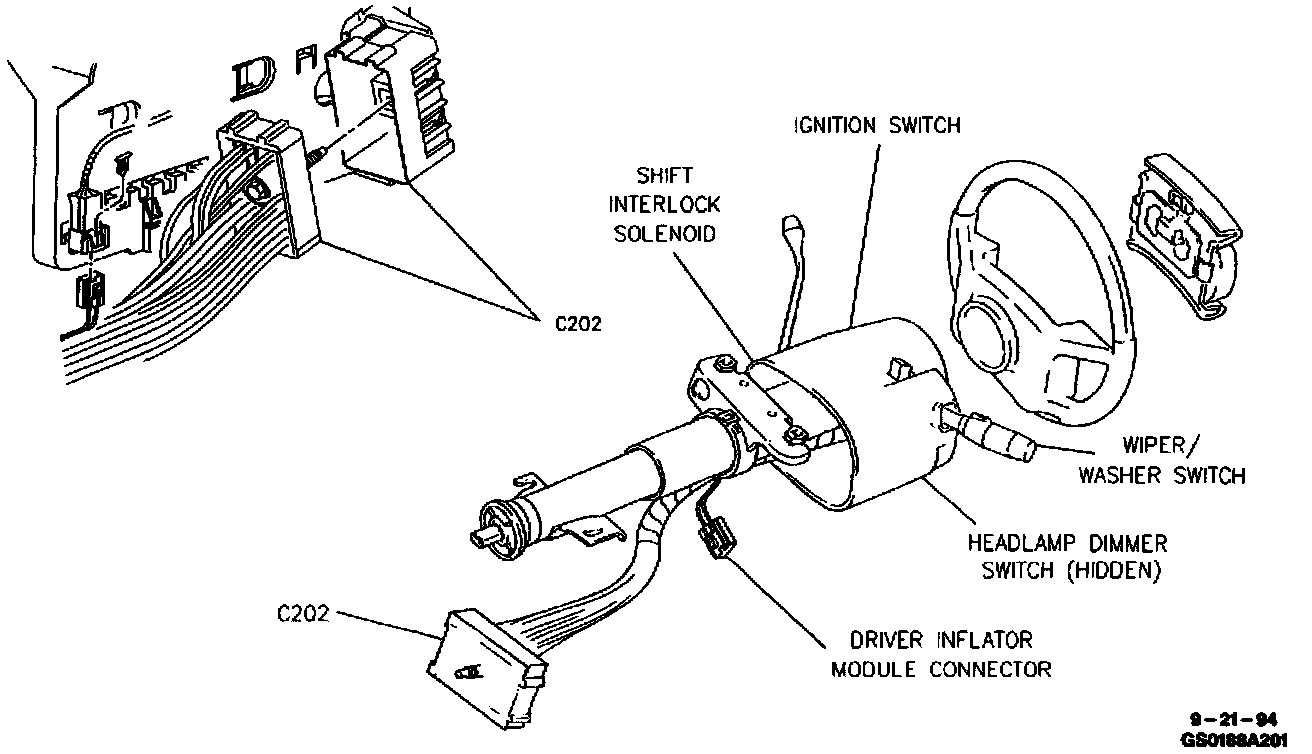 IGNITION SWITCH

SHIFT
INTERLOCK
SOLENOID

C202

WIPER/
WASHER SWITCH

HEADLAMP DIMMER
SWITCH (HIDDEN)

C202

DRIVER INFLATOR
MODULE CONNECTOR

9-21-94
GS0188A201