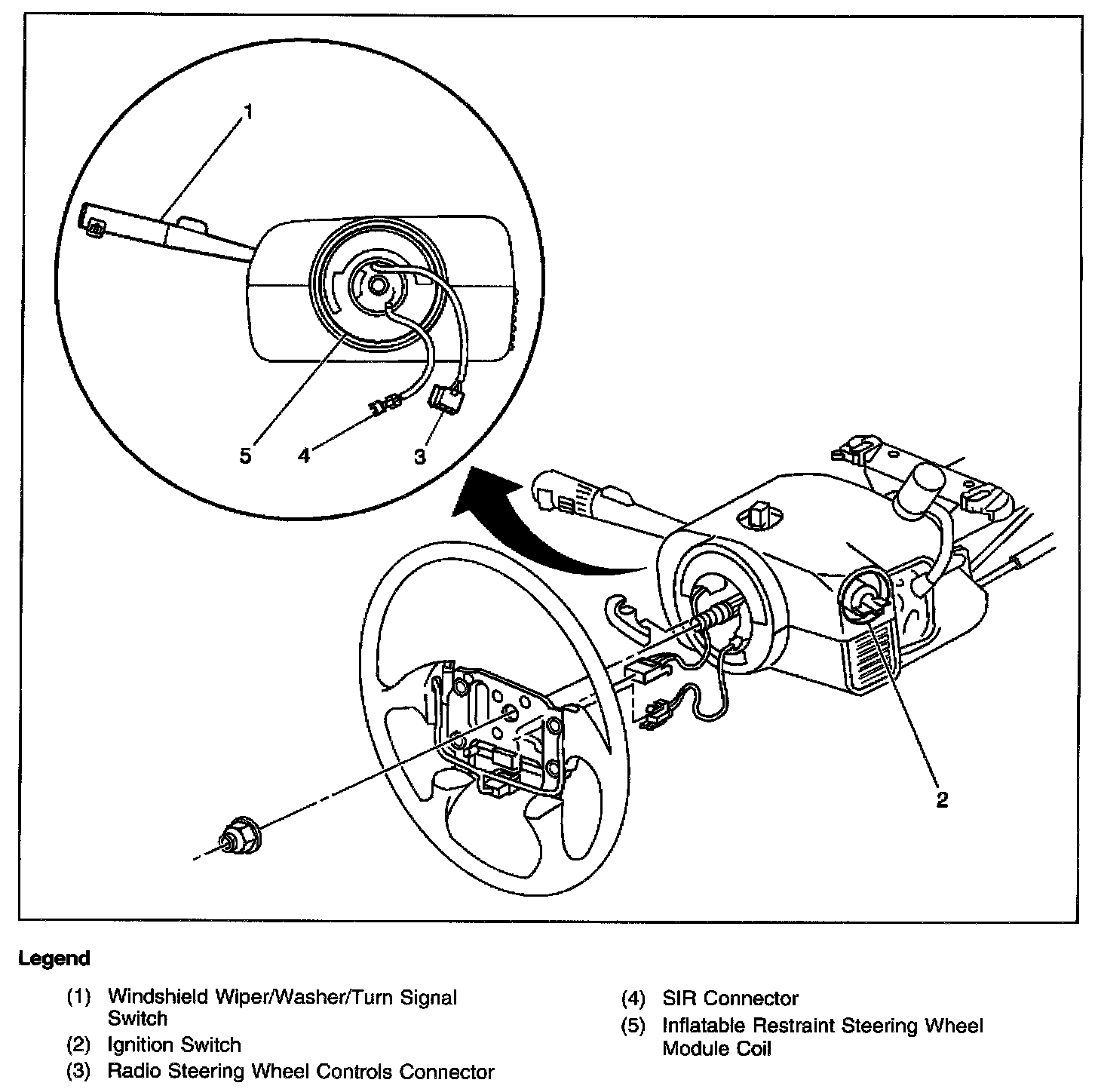 1

5

4

3

2

Legend

(1) Windshield Wiper/Washer/Turn Signal Switch
(2) Ignition Switch
(3) Radio Steering Wheel Controls Connector

(4) SIR Connector
(5) Inflatable Restraint Steering Wheel Module Coil