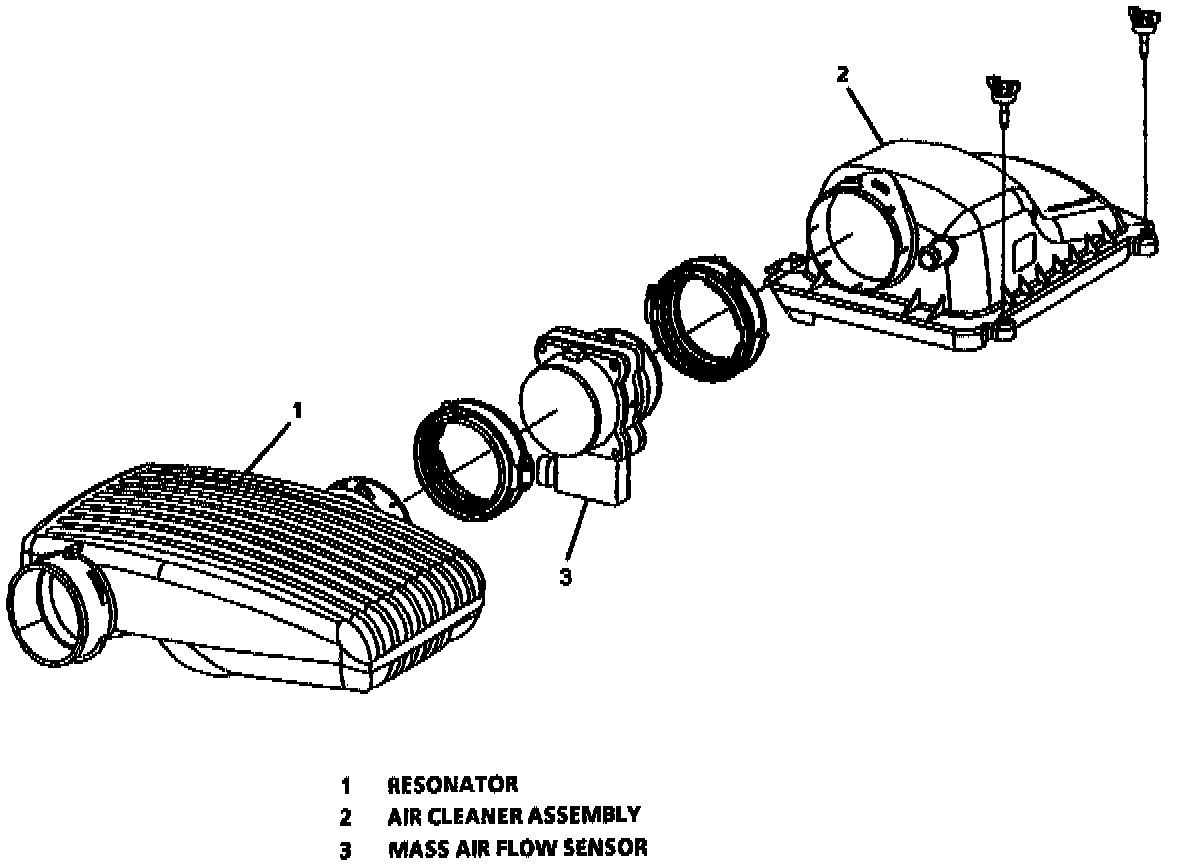 2

1

3

1 RESONATOR
2 AIR CLEANER ASSEMBLY
3 MASS AIR FLOW SENSOR