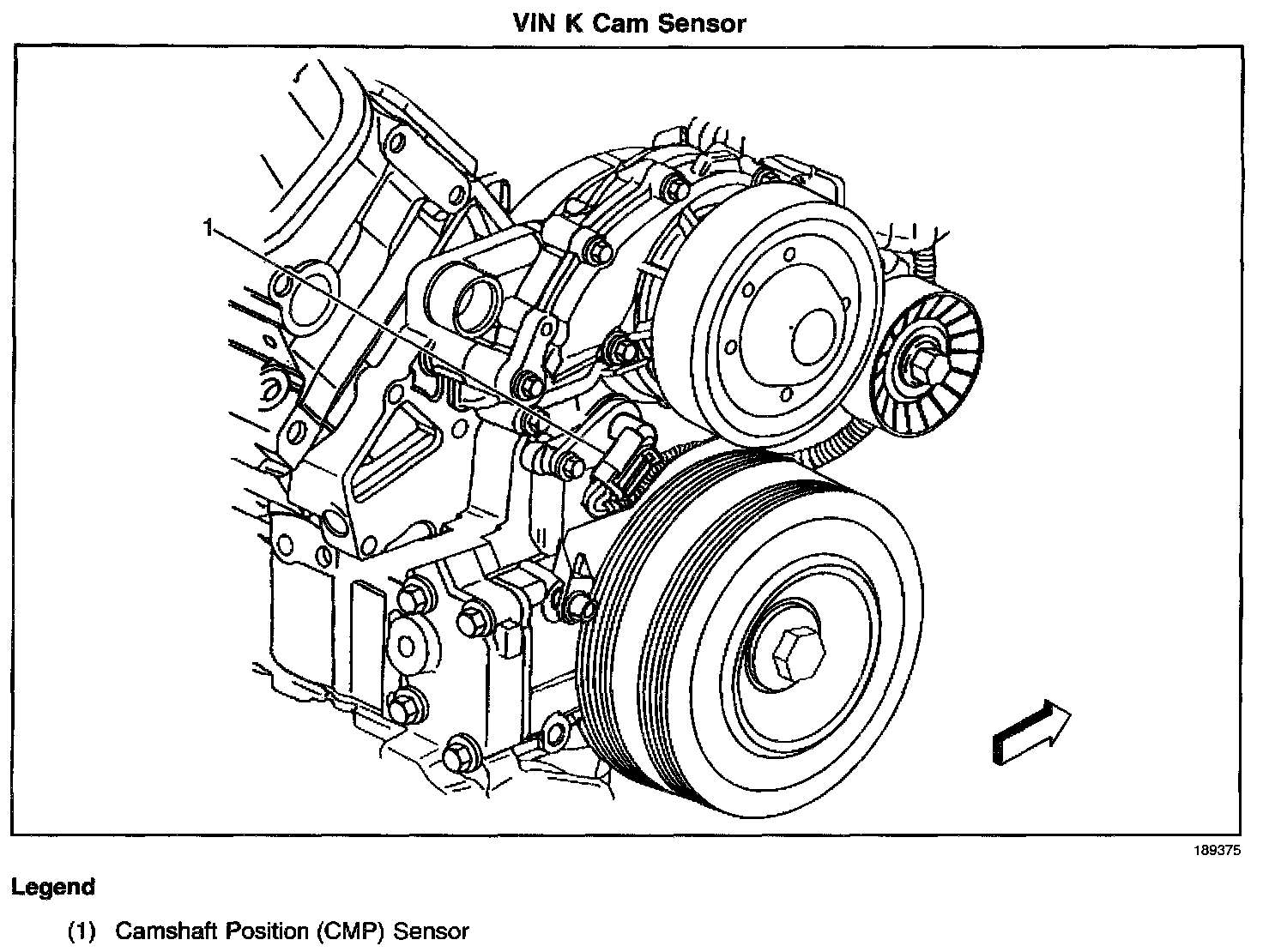 VIN K Cam Sensor

1

189375

Legend

(1) Camshaft Position (CMP) Sensor