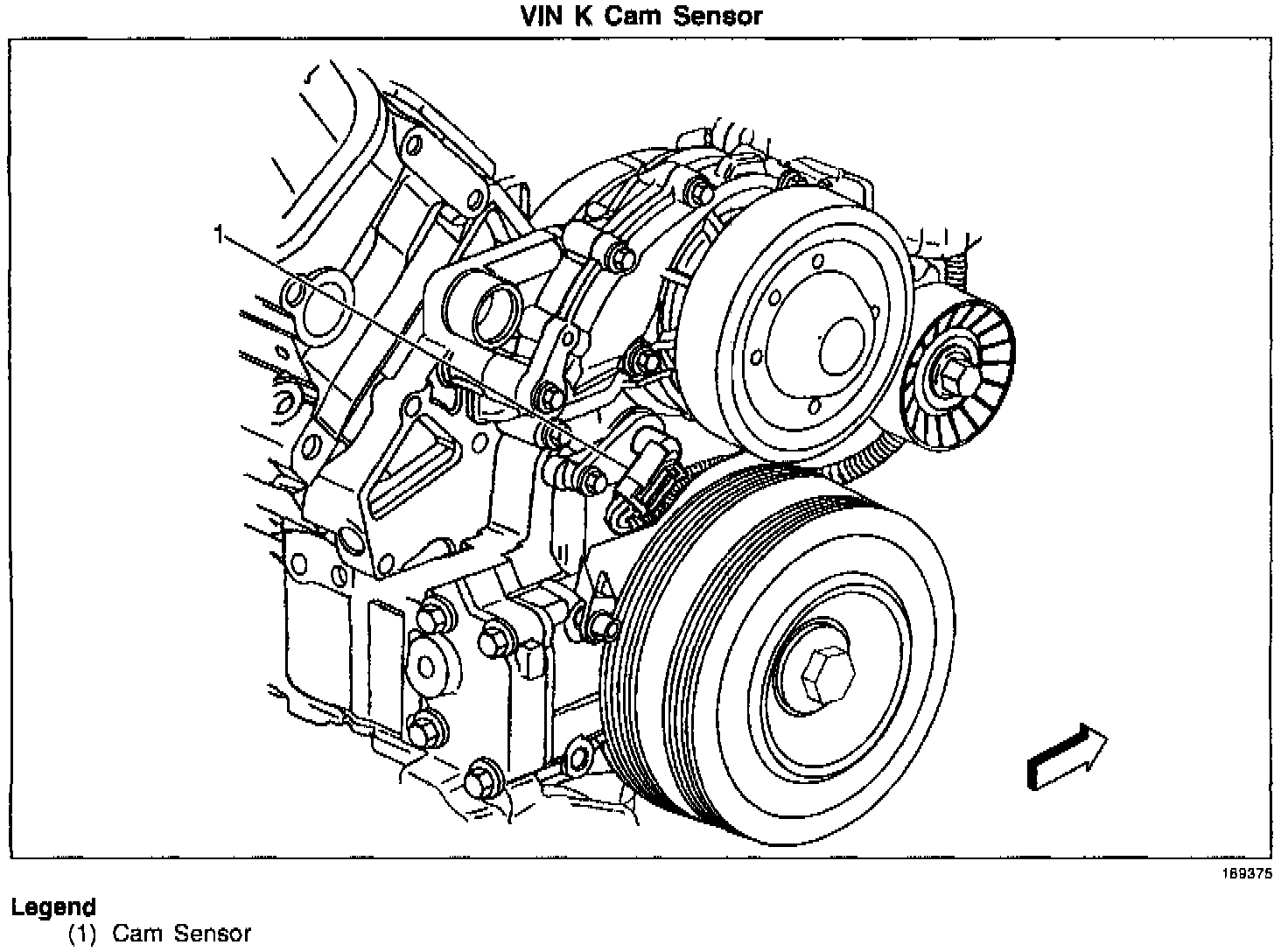 VIN K Cam Sensor

1

169375

Legend
(1) Cam Sensor