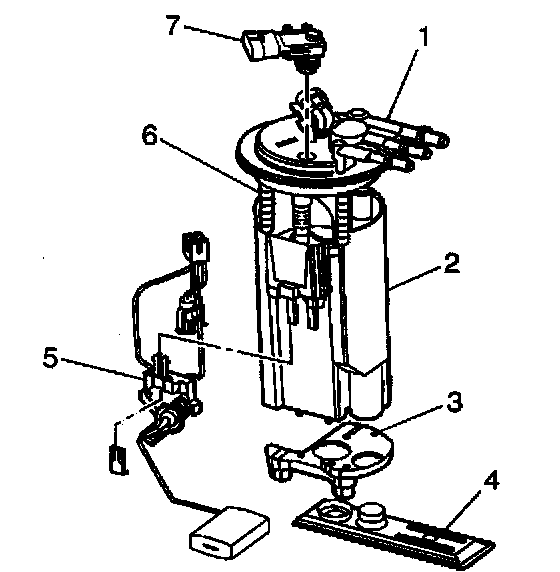 7
1
6
2
5
3
4