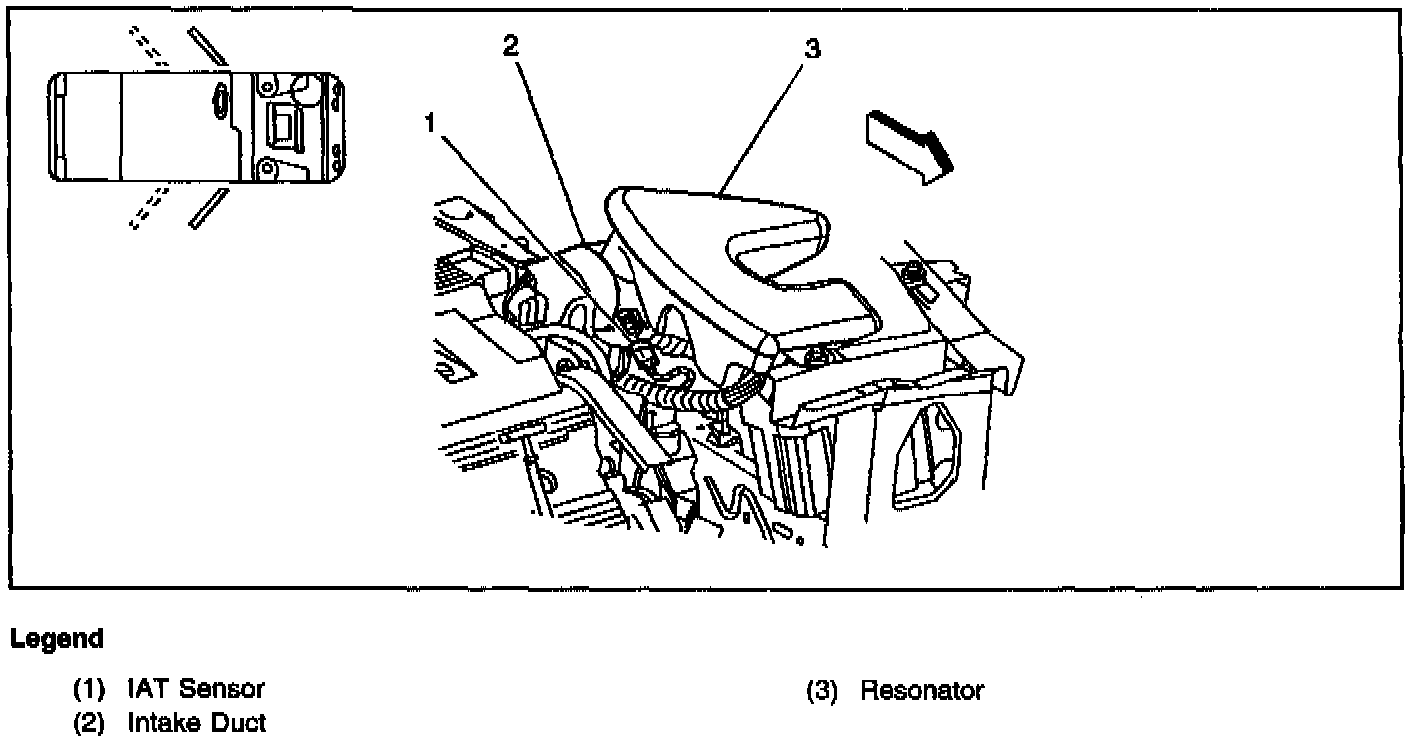 2
3
1

Legend

(1) IAT Sensor
(2) Intake Duct

(3) Resonator