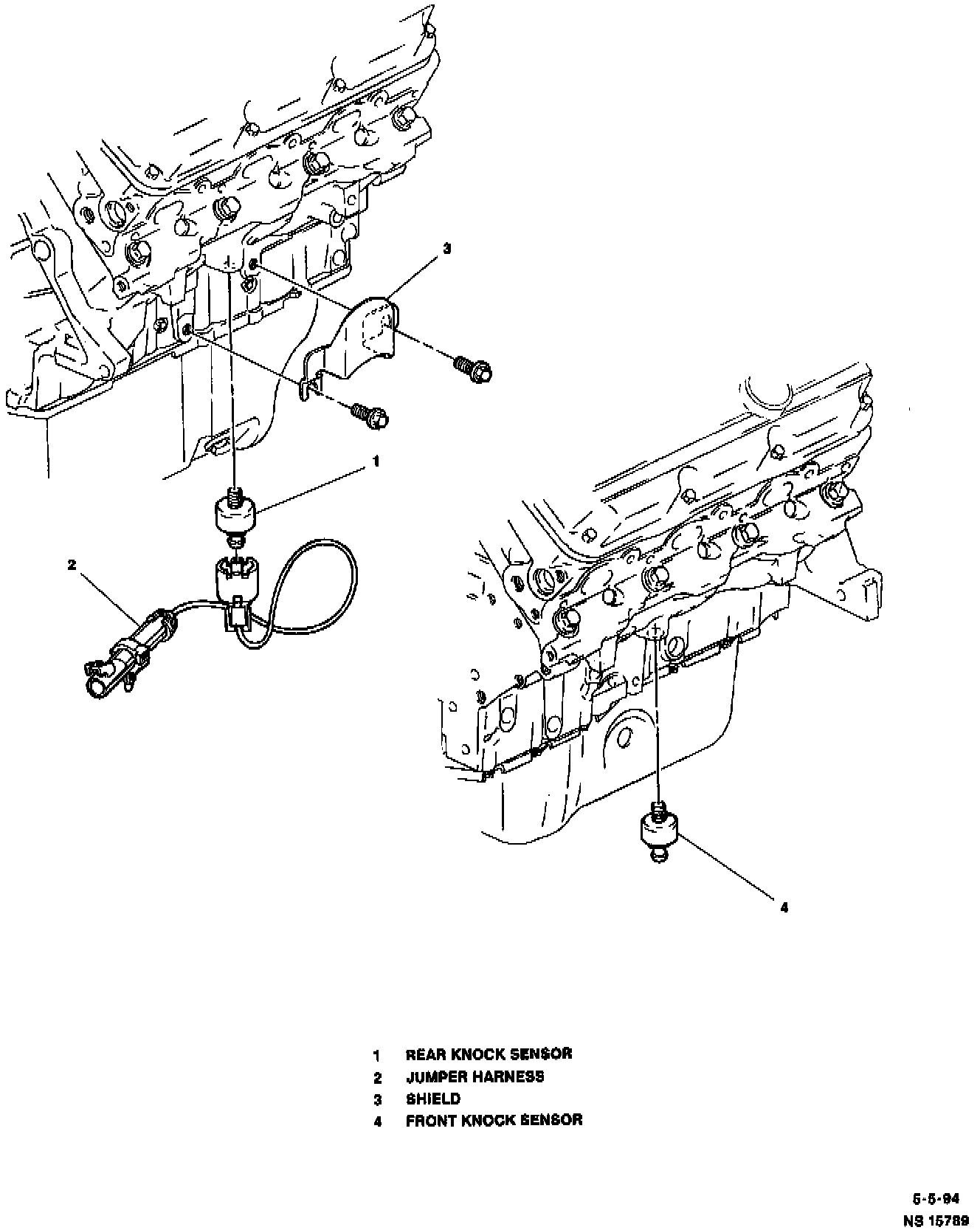 3

1

2

4

1 REAR KNOCK SENSOR
2 JUMPER HARNESS
3 SHIELD
4 FRONT KNOCK SENSOR

5-5-94
NS 15789