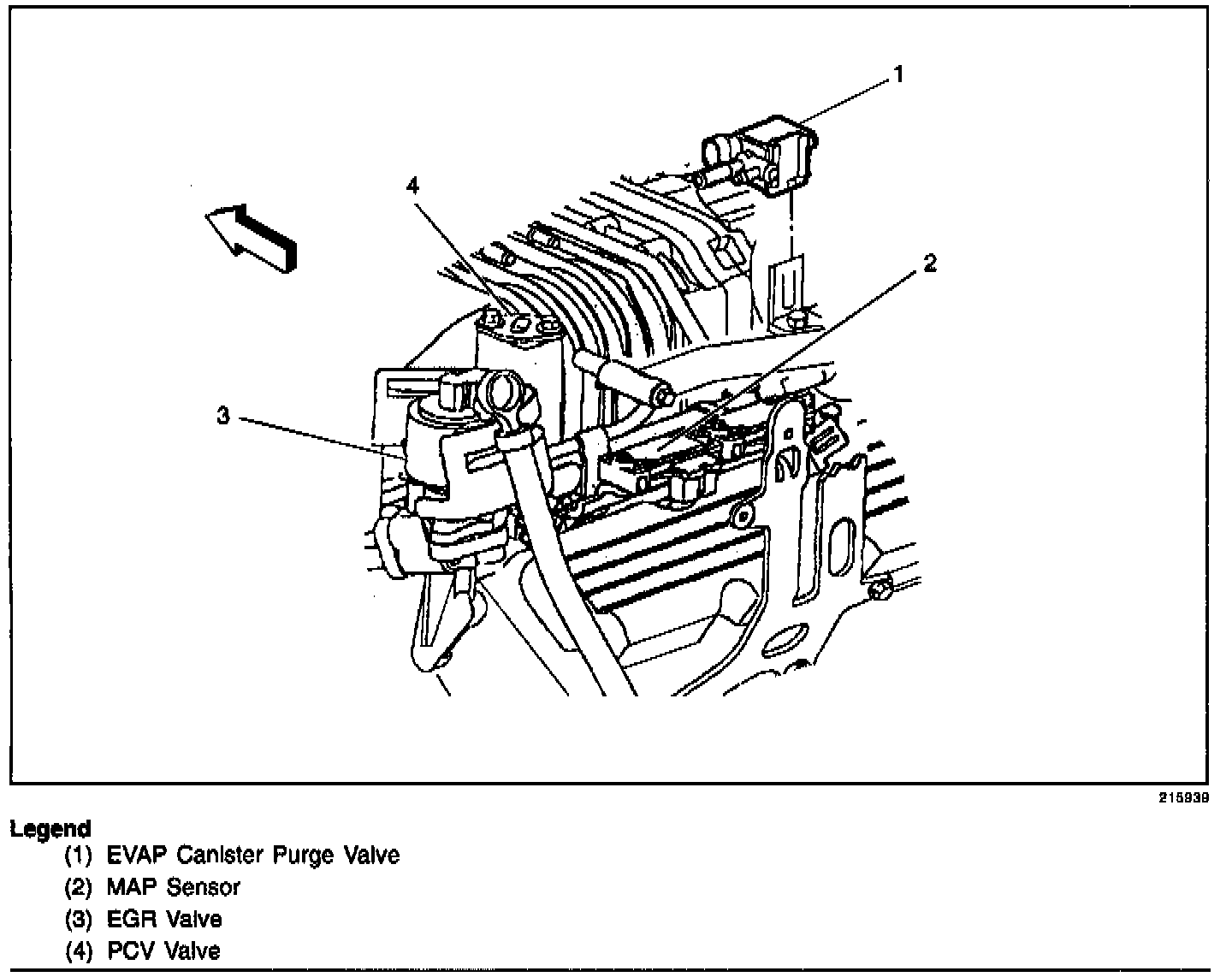 1

4

2

3

215939

Legend
(1) EVAP Canister Purge Valve
(2) MAP Sensor
(3) EGR Valve
(4) PCV Valve