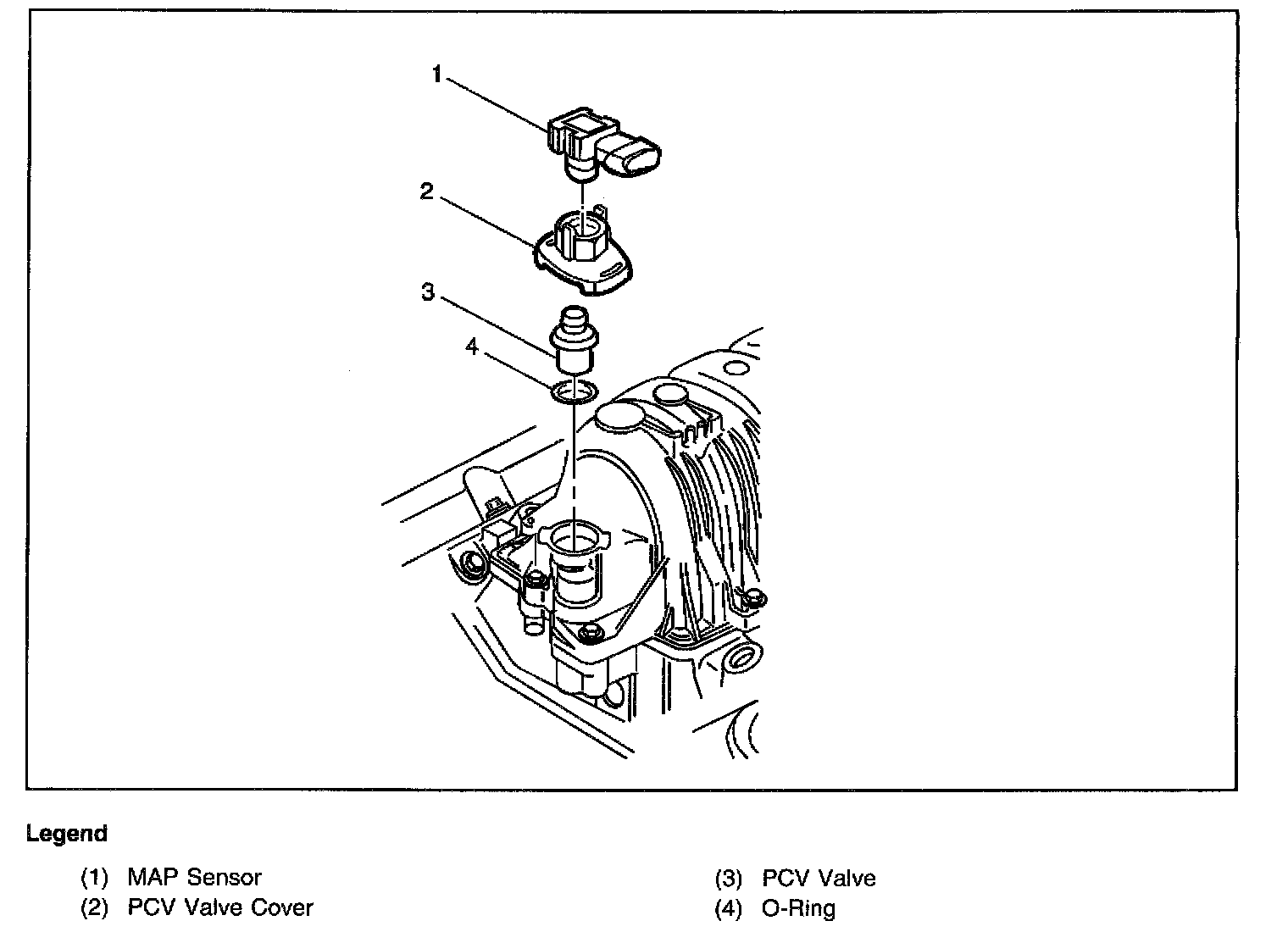 1
2
3
4

Legend

(1) MAP Sensor
(2) PCV Valve Cover

(3) PCV Valve
(4) O-Ring