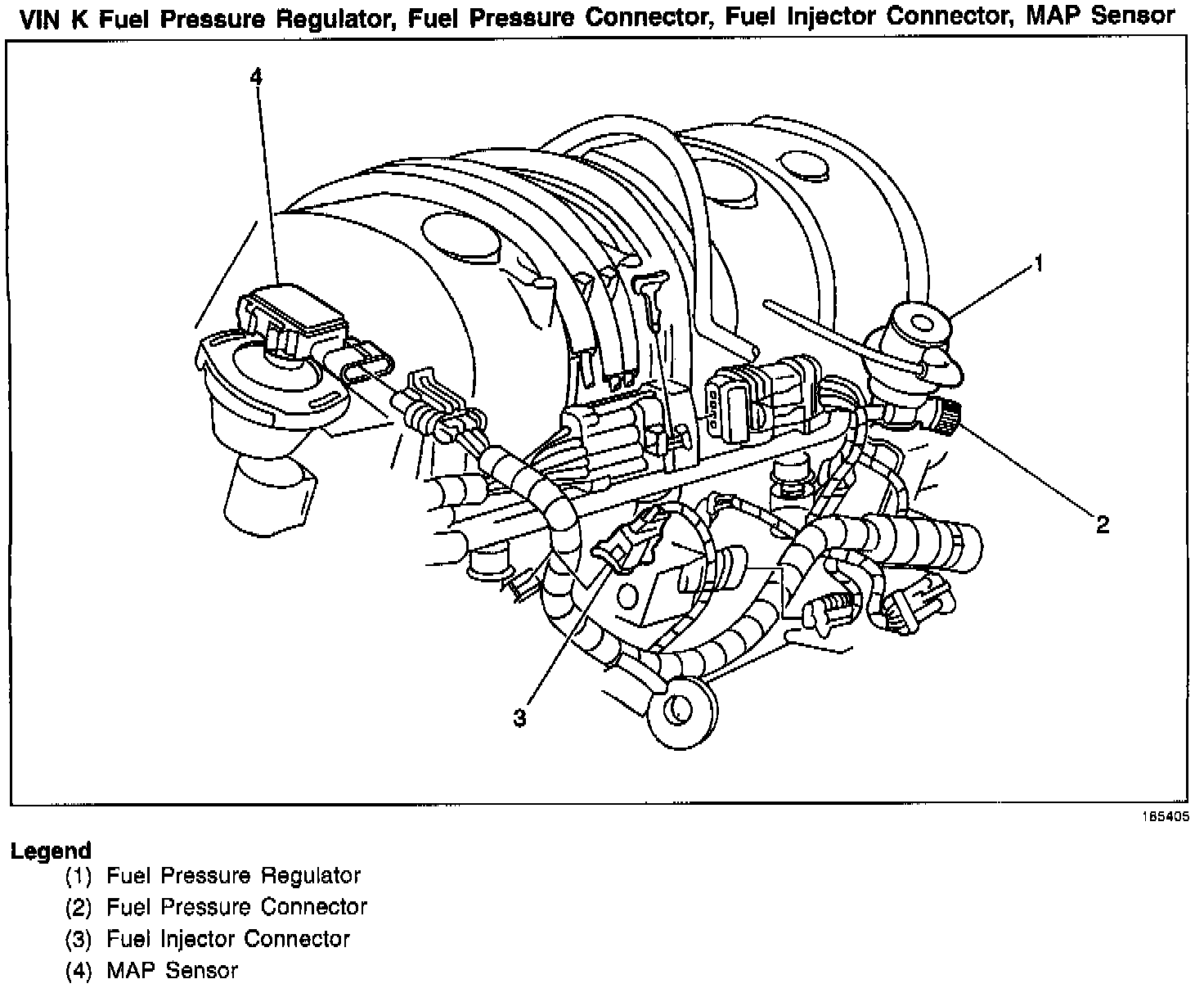 VIN K Fuel Pressure Regulator, Fuel Pressure Connector, Fuel Injector Connector, MAP Sensor

4

1

2

3

165405

Legend
(1) Fuel Pressure Regulator
(2) Fuel Pressure Connector
(3) Fuel Injector Connector
(4) MAP Sensor