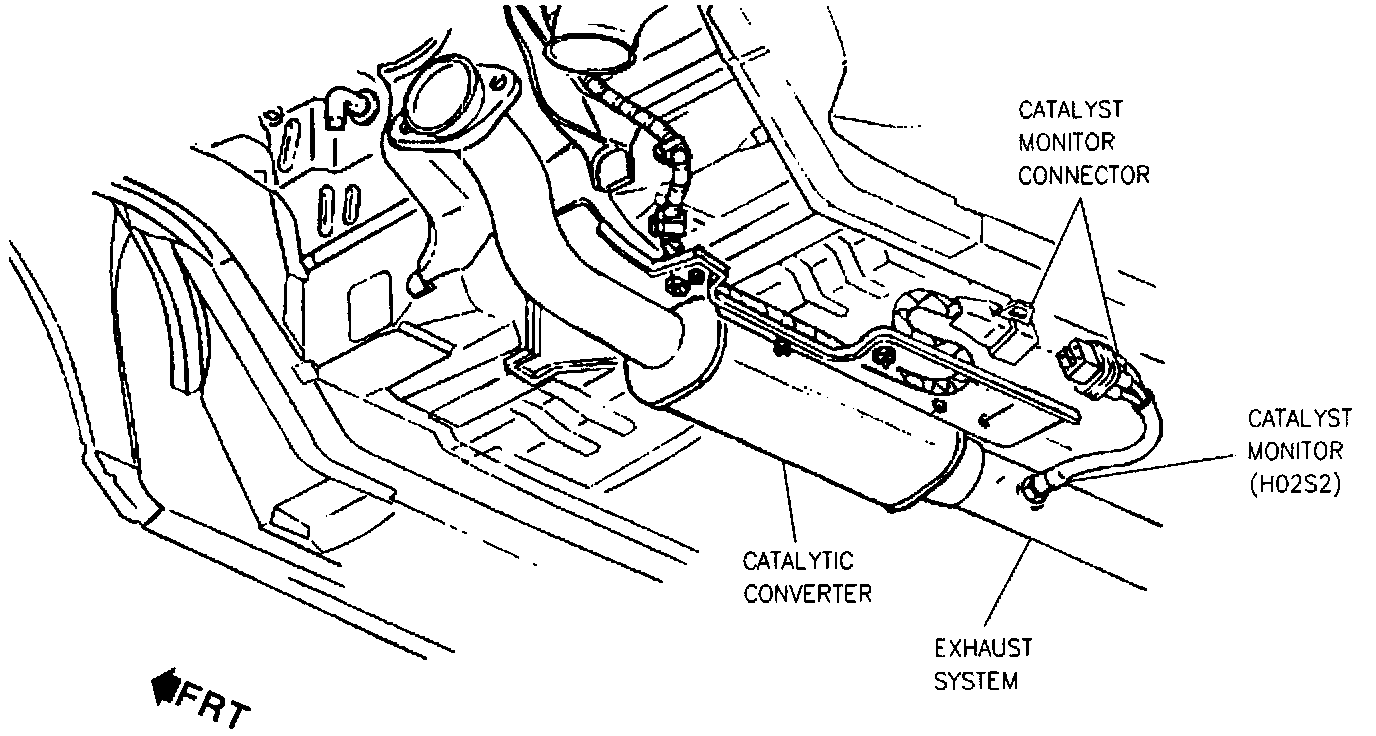 CATALYST MONITOR CONNECTOR

CATALYST MONITOR (H02S2)

CATALYTIC CONVERTER

EXHAUST SYSTEM

FRT