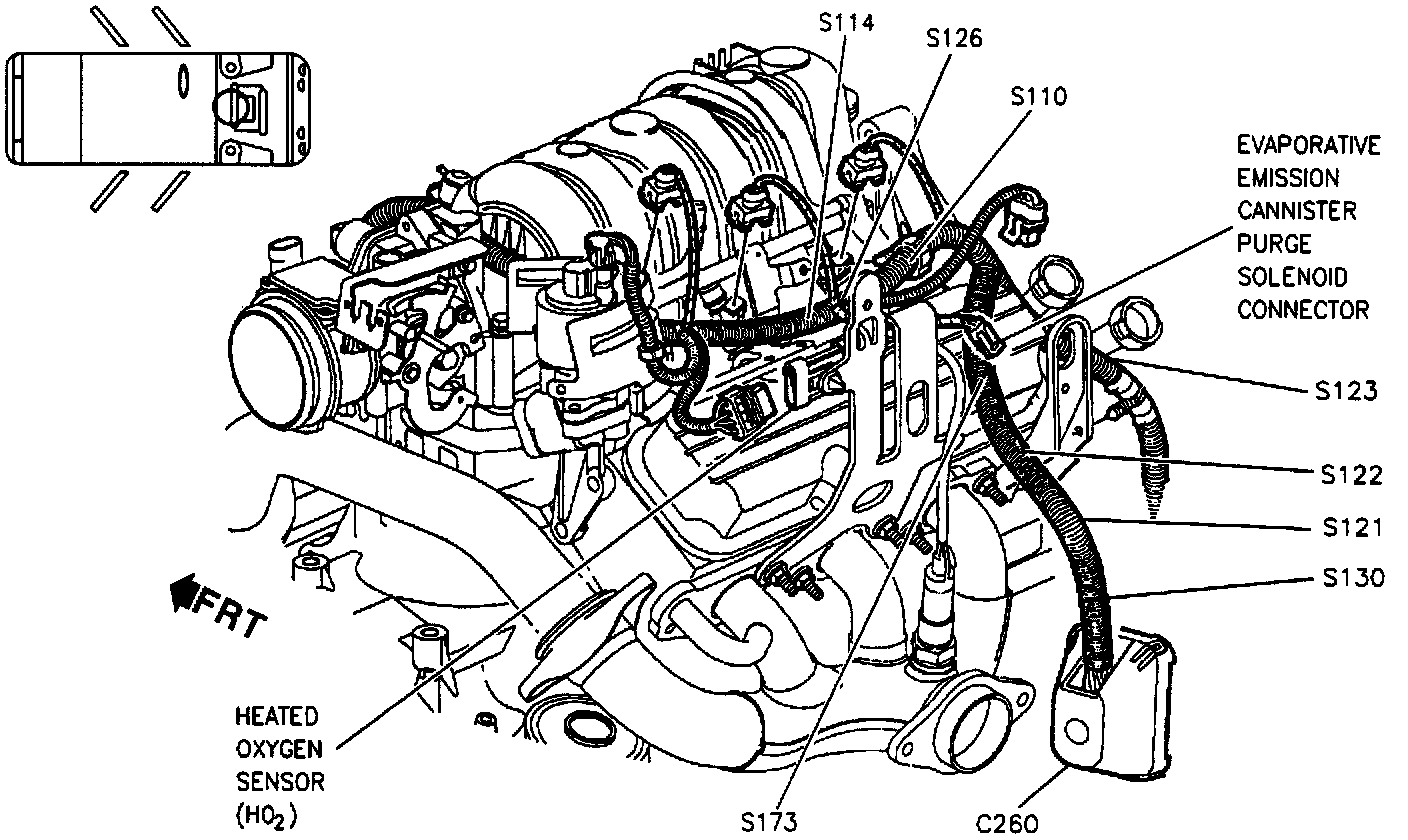 S114
S126
S110
EVAPORATIVE EMISSION CANNISTER PURGE SOLENOID CONNECTOR
S123
S122
S121
S130
FRT
HEATED OXYGEN SENSOR ($HO_2$)
S173
C260