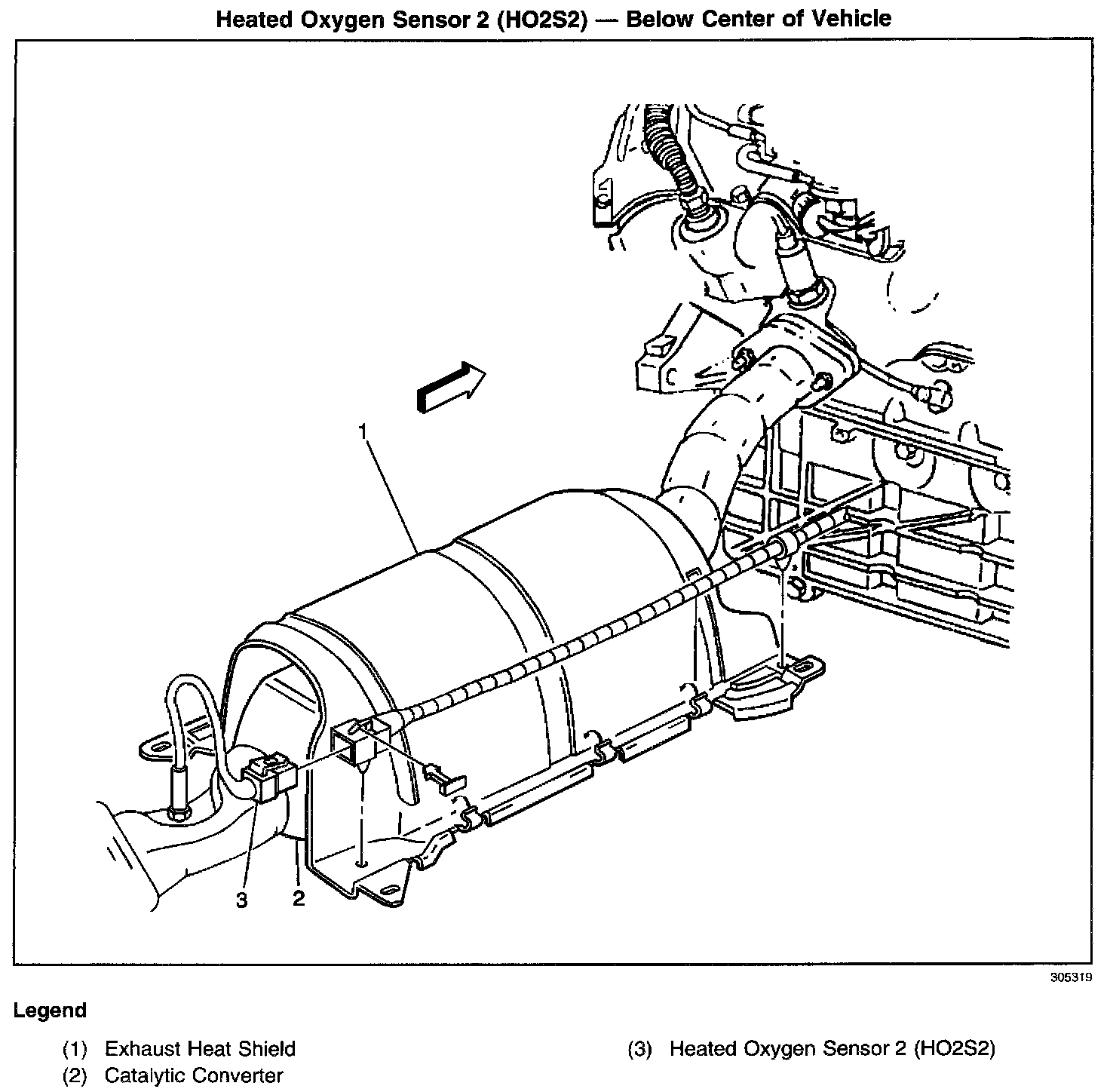 Heated Oxygen Sensor 2 (HO2S2) — Below Center of Vehicle

1

3 2

305319

Legend

(1) Exhaust Heat Shield
(2) Catalytic Converter

(3) Heated Oxygen Sensor 2 (HO2S2)