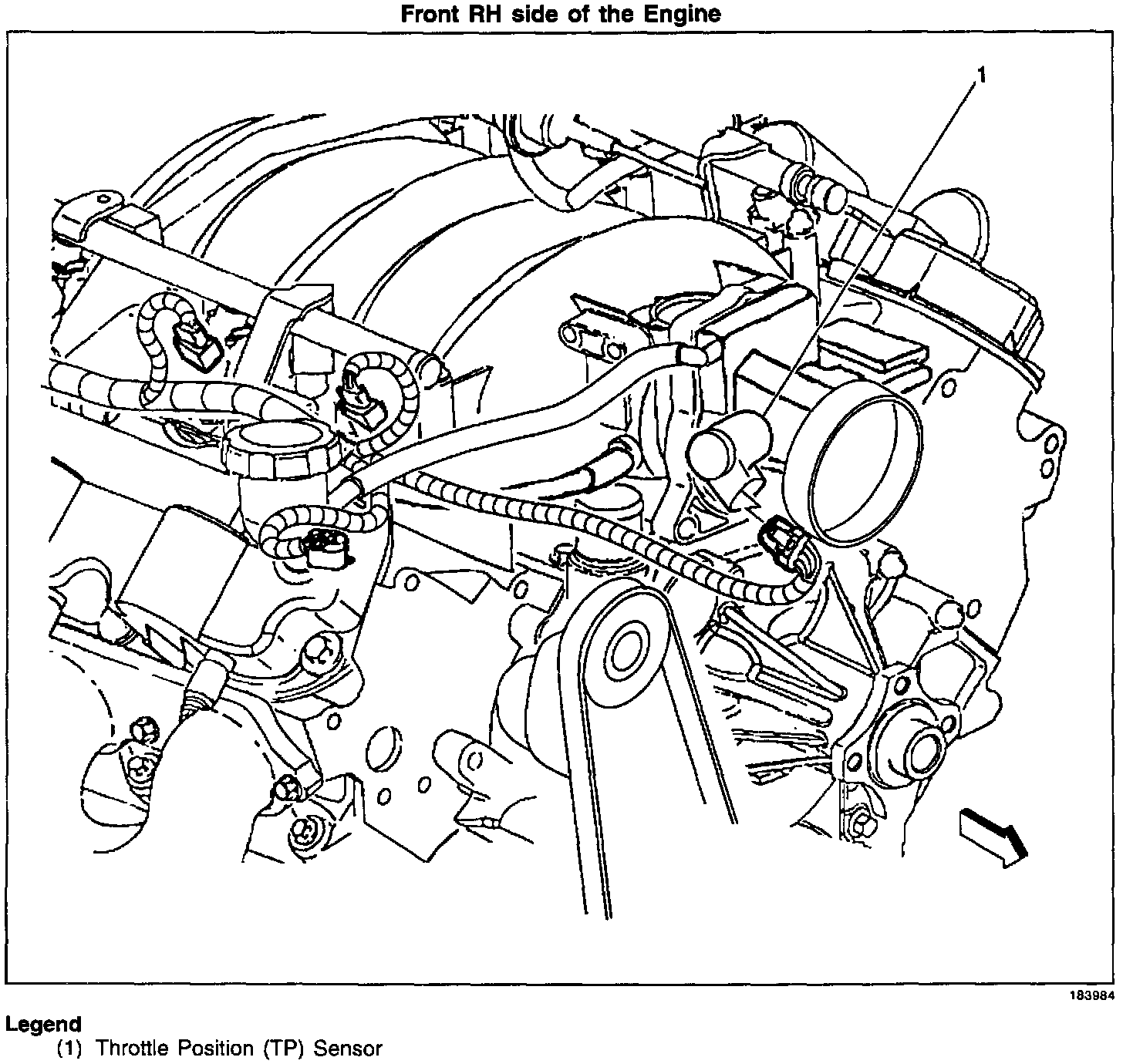 Front RH side of the Engine

1

183984

Legend
(1) Throttle Position (TP) Sensor